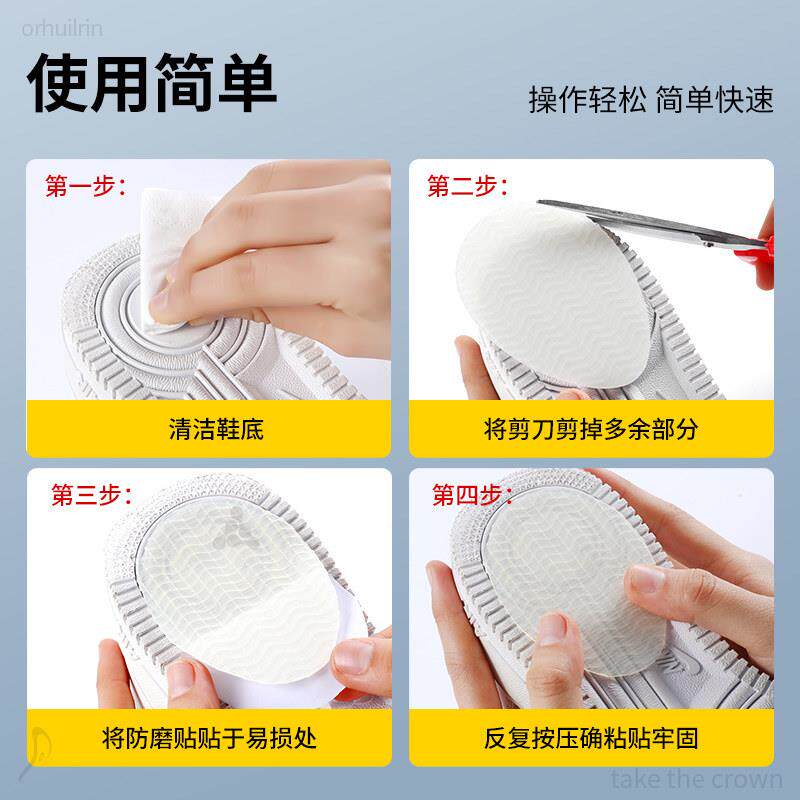 orhuilrin

使用简单

操作轻松 简单快速

第一步：

清洁鞋底

第二步：

将剪刀剪掉多余部分

第三步：

将防磨贴贴于易损处

第四步：

反复按压确粘贴牢固

take the crown