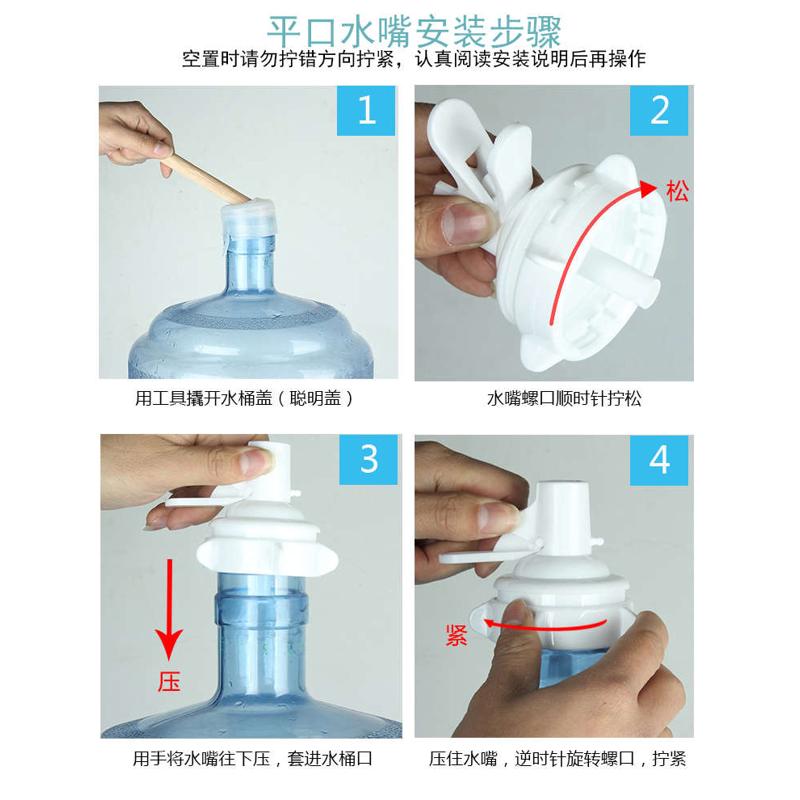 平口水嘴安装步骤
空置时请勿拧错方向拧紧，认真阅读安装说明后再操作

1

用工具撬开水桶盖（聪明盖）

2

松

水嘴螺口顺时针拧松

3

压

用手将水嘴往下压，套进水桶口

4

紧

压住水嘴，逆时针旋转螺口，拧紧