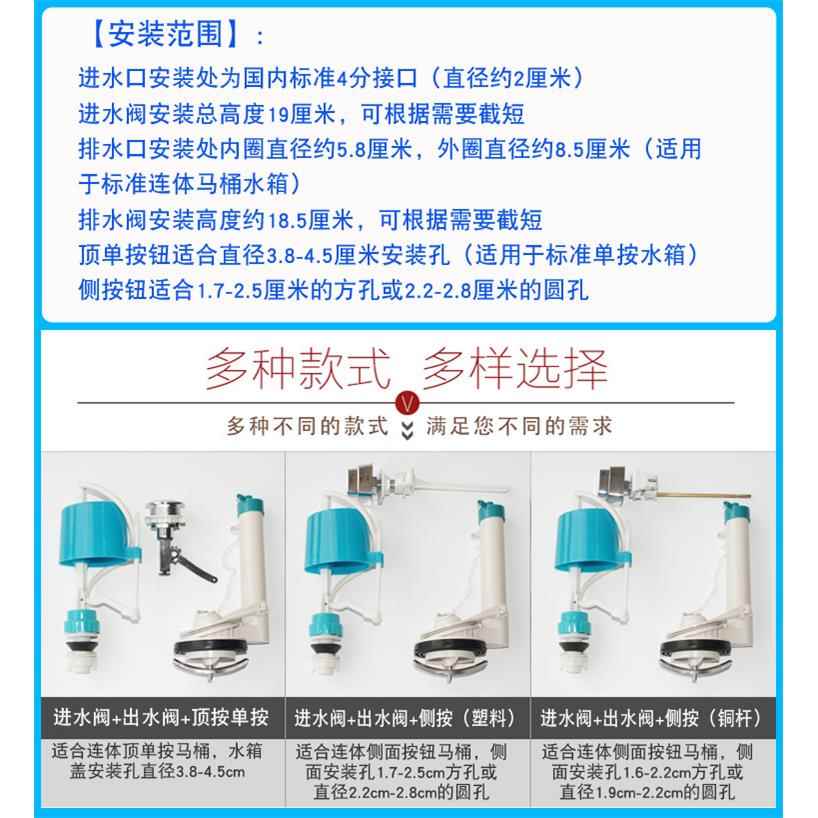 【安装范围】：

进水口安装处为国内标准4分接口（直径约2厘米）

进水阀安装总高度19厘米，可根据需要截短

排水口安装处内圈直径约5.8厘米，外圈直径约8.5厘米（适用于标准连体马桶水箱）

排水阀安装高度约18.5厘米，可根据需要截短

顶单按钮适合直径3.8-4.5厘米安装孔（适用于标准单按水箱）

侧按钮适合1.7-2.5厘米的方孔或2.2-2.8厘米的圆孔

多种款式 多样选择

V

多种不同的款式 满足您不同的需求

进水阀+出水阀+顶按单按

适合连体顶单按马桶，水箱盖安装孔直径3.8-4.5cm

进水阀+出水阀+侧按（塑料）

适合连体侧面按钮马桶，侧面安装孔1.7-2.5cm方孔或直径2.2cm-2.8cm的圆孔

进水阀+出水阀+侧按（铜杆）

适合连体侧面按钮马桶，侧面安装孔1.6-2.2cm方孔或直径1.9cm-2.2cm的圆孔