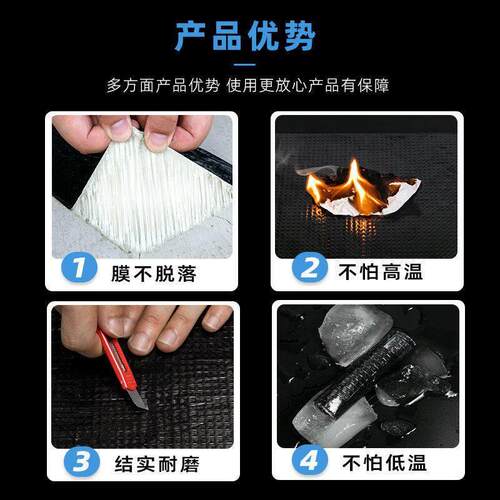 产品优势

多方面产品优势 使用更放心产品有保障

1 膜不脱落

2 不怕高温

3 结实耐磨

4 不怕低温