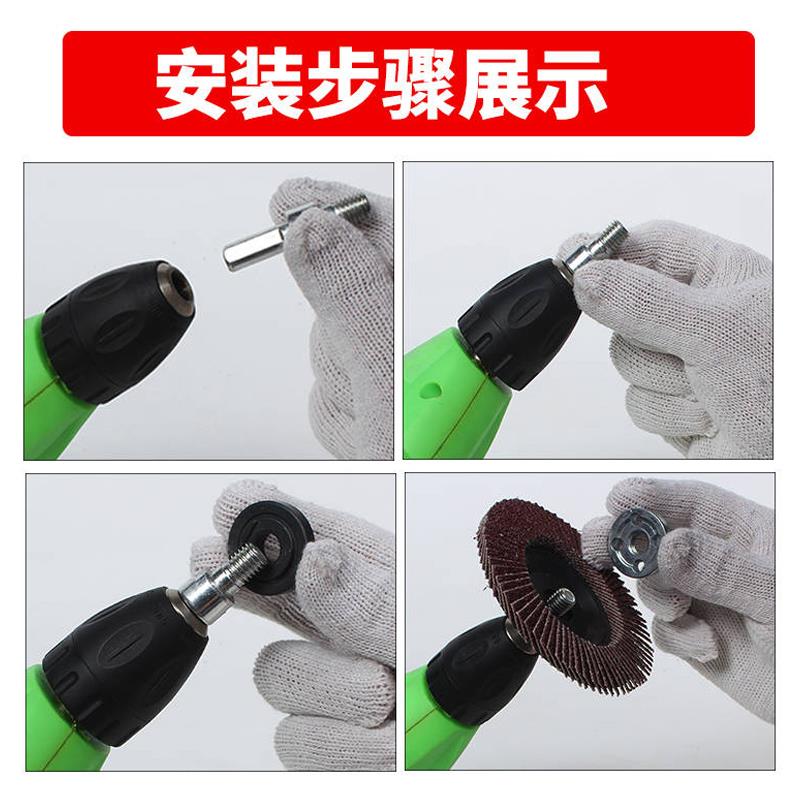 安装步骤展示