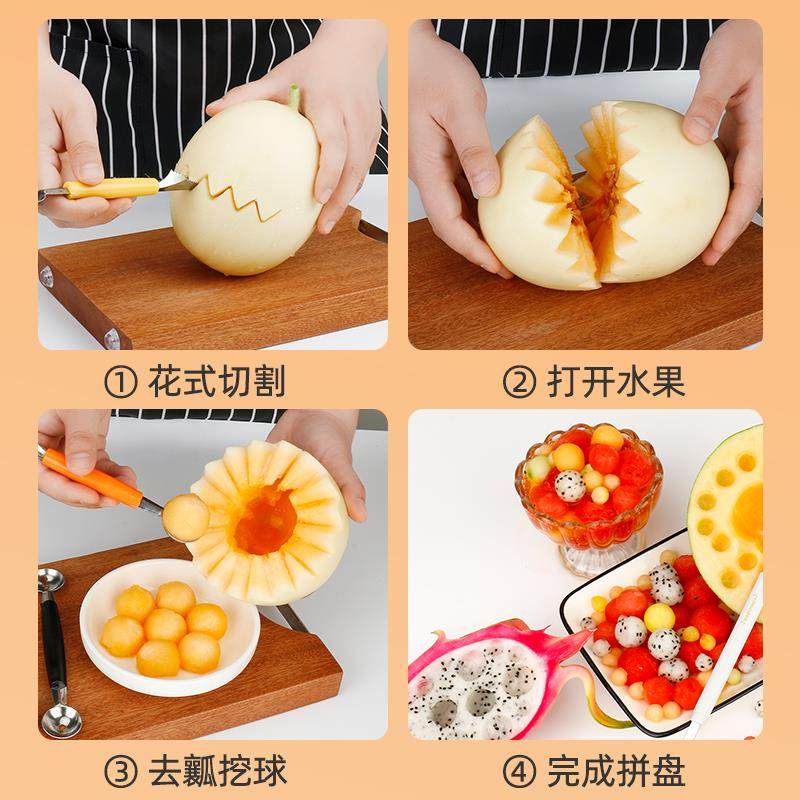 ① 花式切割

② 打开水果

③ 去瓤挖球

④ 完成拼盘