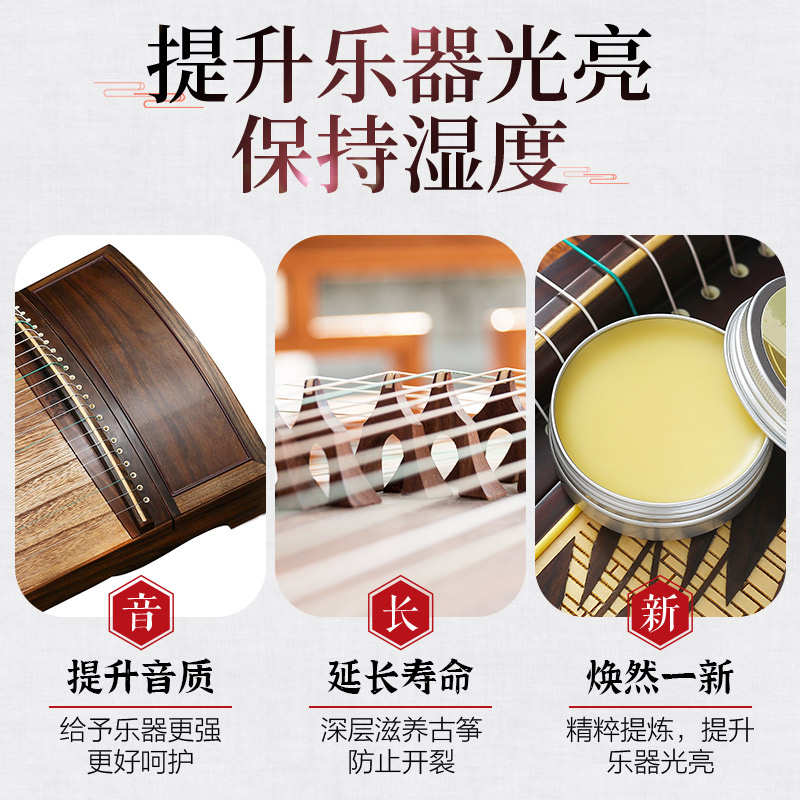 提升乐器光亮
保持湿度

音
提升音质
给予乐器更强
更好呵护

长
延长寿命
深层滋养古筝
防止开裂

新
焕然一新
精粹提炼，提升
乐器光亮