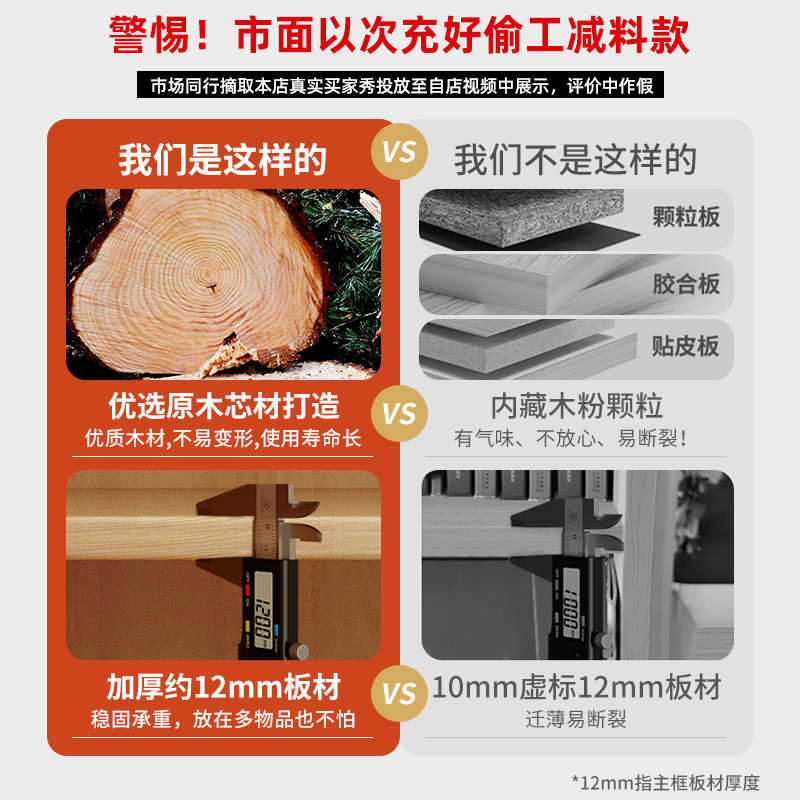 警惕！市面以次充好偷工减料款

市场同行摘取本店真实买家秀投放至自店视频中展示，评价中作假

我们是这样的

VS

我们不是这样的

颗粒板

胶合板

贴皮板

优选原木芯材打造

优质木材,不易变形,使用寿命长

VS

内藏木粉颗粒

有气味、不放心、易断裂!

12.00

10.00

加厚约12mm板材

稳固承重，放在多物品也不怕

VS

10mm虚标12mm板材

迁薄易断裂

*12mm指主框板材厚度