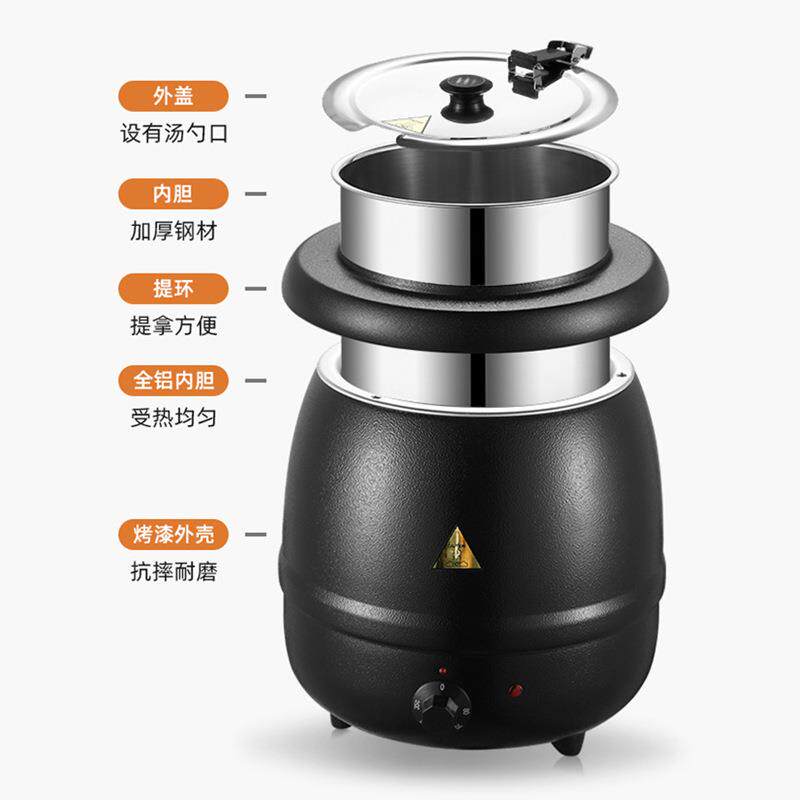 外盖
设有汤勺口

内胆
加厚钢材

提环
提拿方便

全铝内胆
受热均匀

烤漆外壳
抗摔耐磨