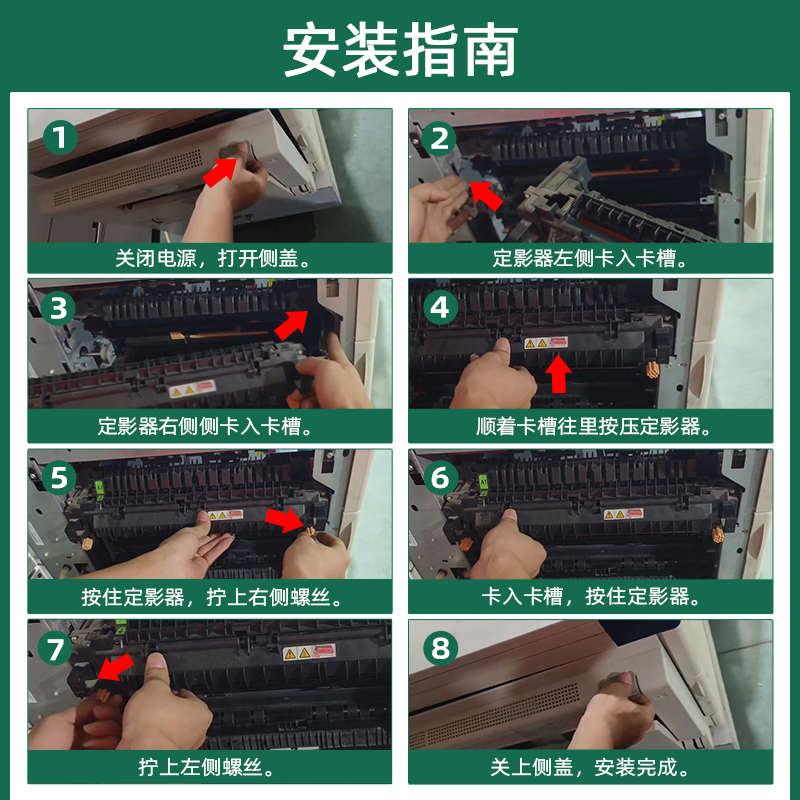 安装指南

1
关闭电源，打开侧盖。

2
定影器左侧卡入卡槽。

3
定影器右侧侧卡入卡槽。

4
顺着卡槽往里按压定影器。

5
按住定影器，拧上右侧螺丝。

6
卡入卡槽，按住定影器。

7
拧上左侧螺丝。

8
关上侧盖，安装完成。