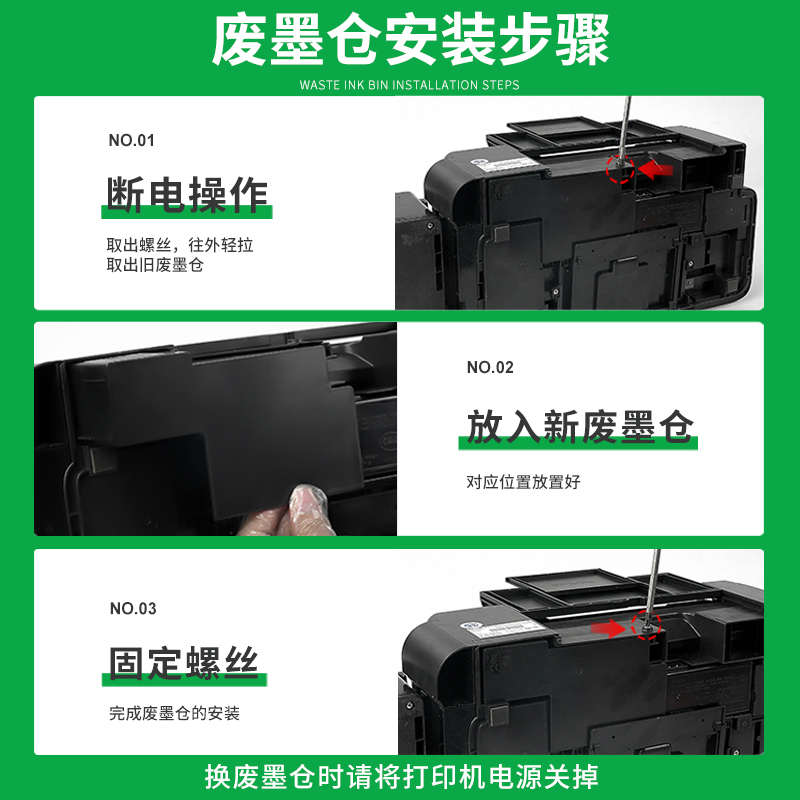 废墨仓安装步骤
WASTE INK BIN INSTALLATION STEPS

NO.01
断电操作
取出螺丝，往外轻拉
取出旧废墨仓

NO.02
放入新废墨仓
对应位置放置好

NO.03
固定螺丝
完成废墨仓的安装

换废墨仓时请将打印机电源关掉