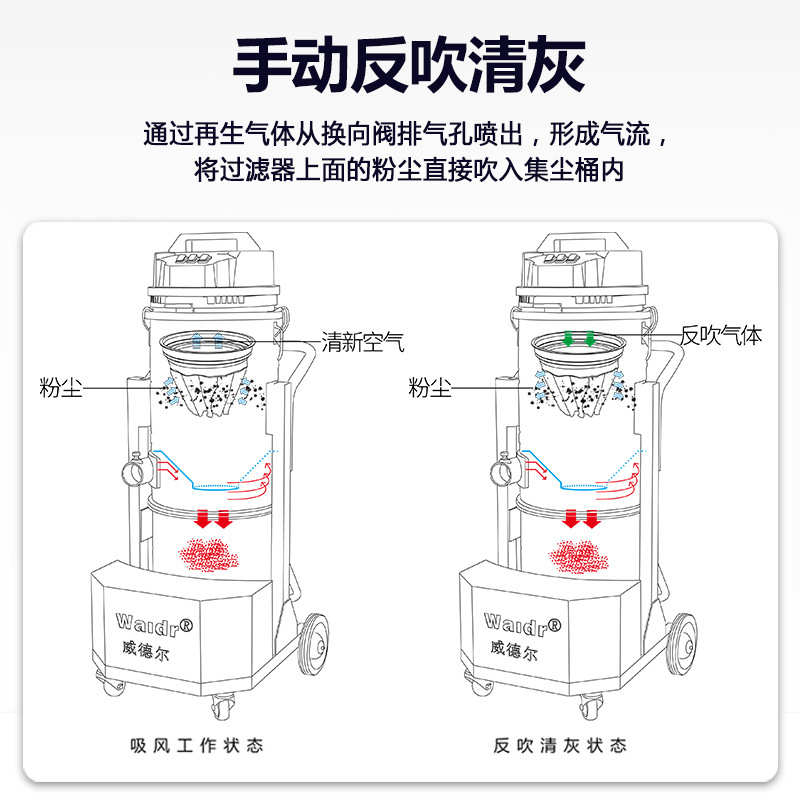 手动反吹清灰

通过再生气体从换向阀排气孔喷出，形成气流，将过滤器上面的粉尘直接吹入集尘桶内

清新空气

粉尘

Waidr®
威德尔

吸风工作状态

反吹气体

粉尘

Waidr®
威德尔

反吹清灰状态