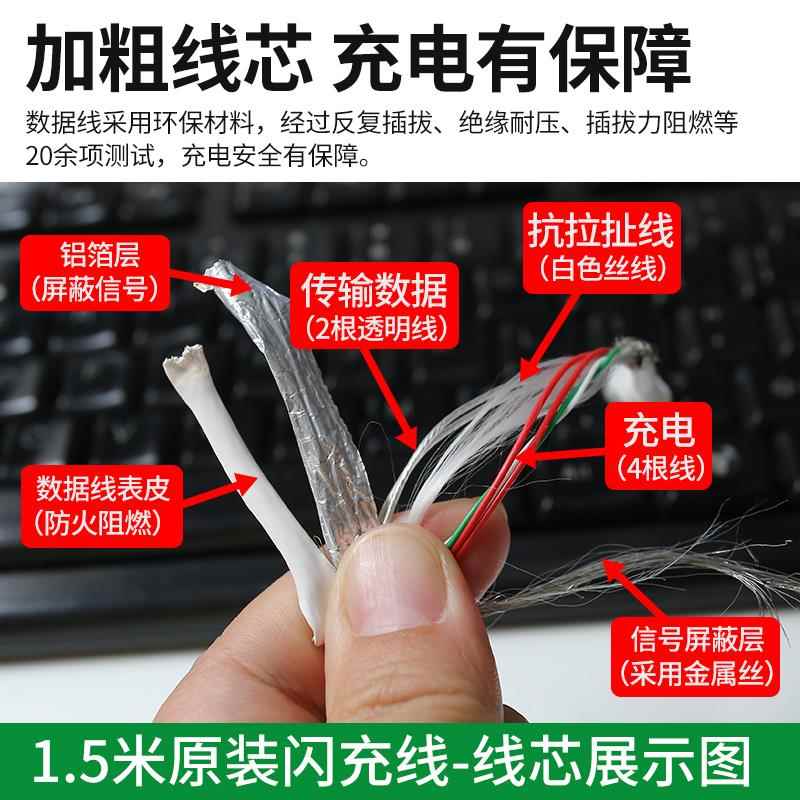 加粗线芯 充电有保障

数据线采用环保材料，经过反复插拔、绝缘耐压、插拔力阻燃等20余项测试，充电安全有保障。

铝箔层
(屏蔽信号)

传输数据
(2根透明线)

抗拉扯线
(白色丝线)

充电
(4根线)

数据线表皮
(防火阻燃)

信号屏蔽层
(采用金属丝)

1.5米原装闪充线-线芯展示图