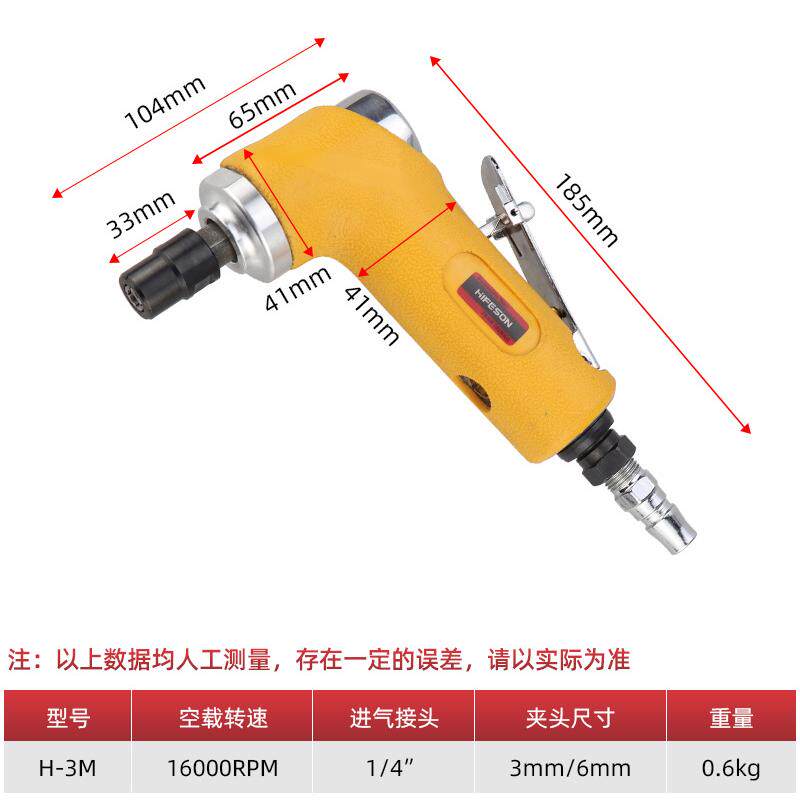 104mm
65mm
33mm
41mm
41mm
185mm
HIFESON

注：以上数据均人工测量，存在一定的误差，请以实际为准

| 型号 | 空载转速 | 进气接头 | 夹头尺寸 | 重量 |
|---|---|---|---|---|
| H-3M | 16000RPM | 1/4” | 3mm/6mm | 0.6kg |