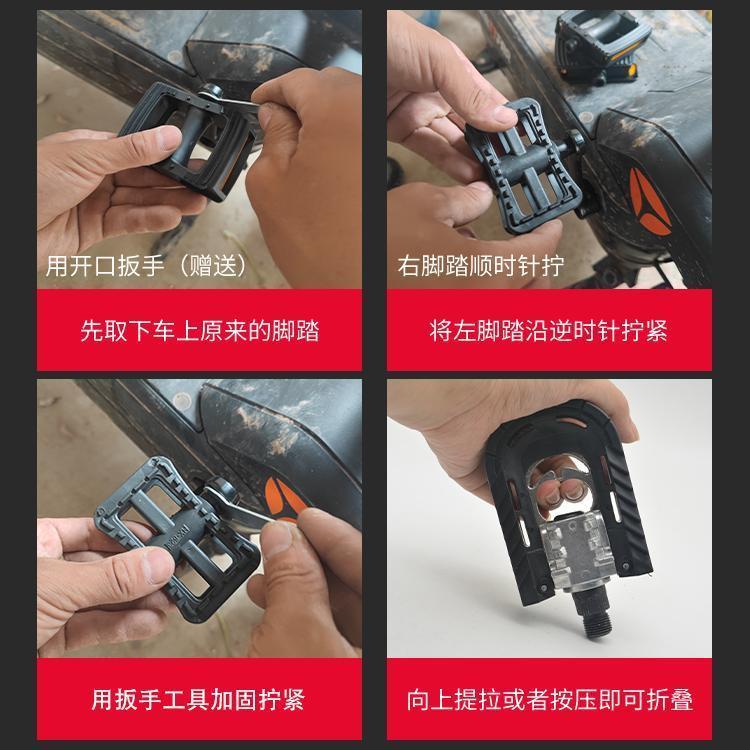 用开口扳手（赠送）

先取下车上原来的脚踏

右脚踏顺时针拧

将左脚踏沿逆时针拧紧

用扳手工具加固拧紧

向上提拉或者按压即可折叠