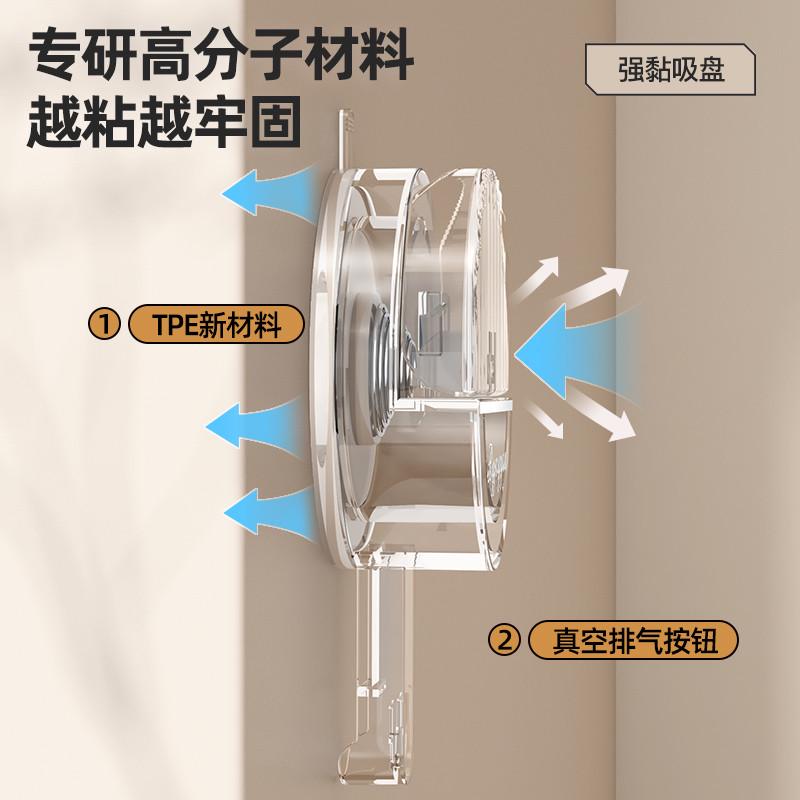 专研高分子材料
越粘越牢固

强黏吸盘

① TPE新材料

② 真空排气按钮