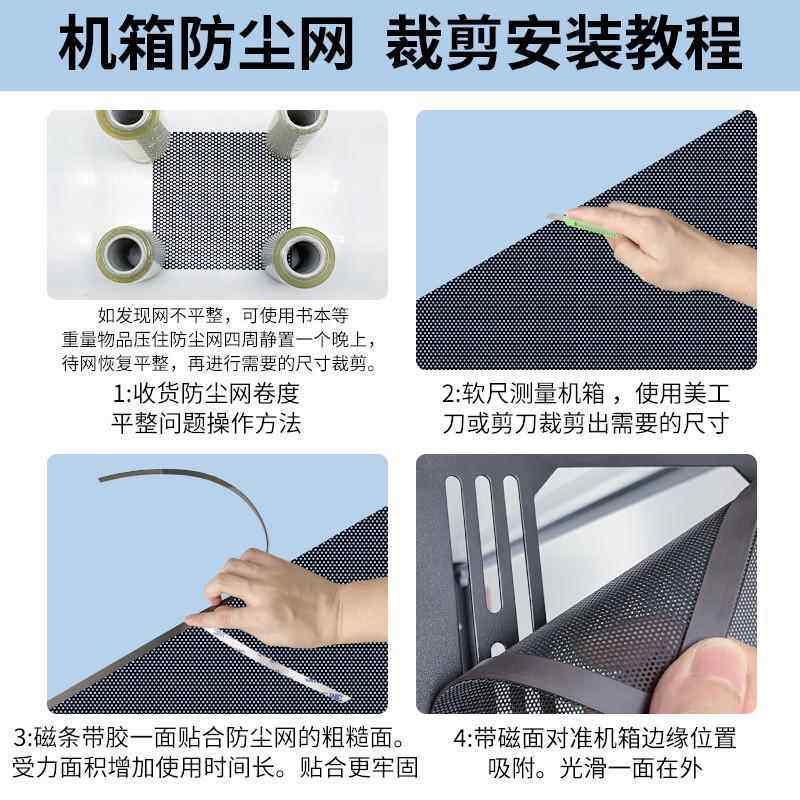 机箱防尘网 裁剪安装教程

如发现网不平整，可使用书本等重量物品压住防尘网四周静置一个晚上，待网恢复平整，再进行需要的尺寸裁剪。

1:收货防尘网卷度平整问题操作方法

2:软尺测量机箱，使用美工刀或剪刀裁剪出需要的尺寸

3:磁条带胶一面贴合防尘网的粗糙面。受力面积增加使用时间长。贴合更牢固

4:带磁面对准机箱边缘位置吸附。光滑一面在外