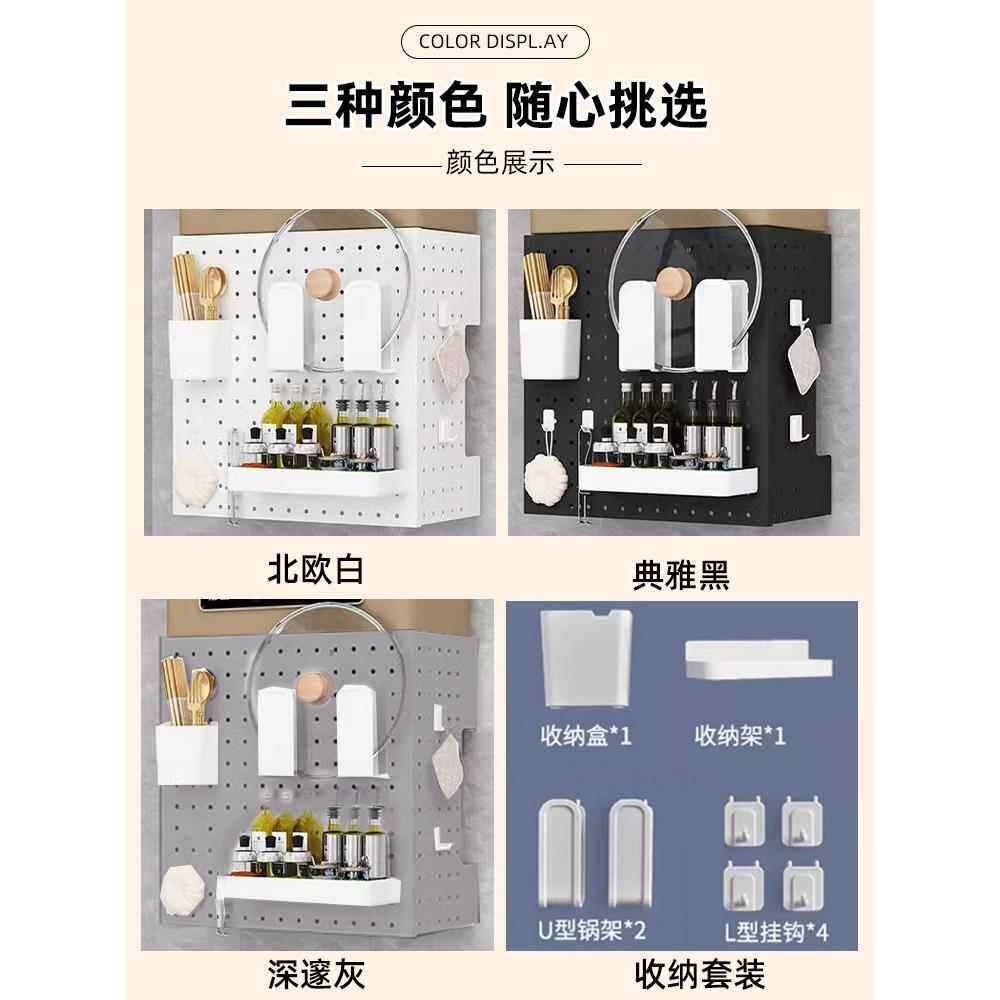 COLOR DISPL.AY

三种颜色 随心挑选

颜色展示

北欧白

典雅黑

深邃灰

收纳盒*1

收纳架*1

U型锅架*2

L型挂钩*4

收纳套装