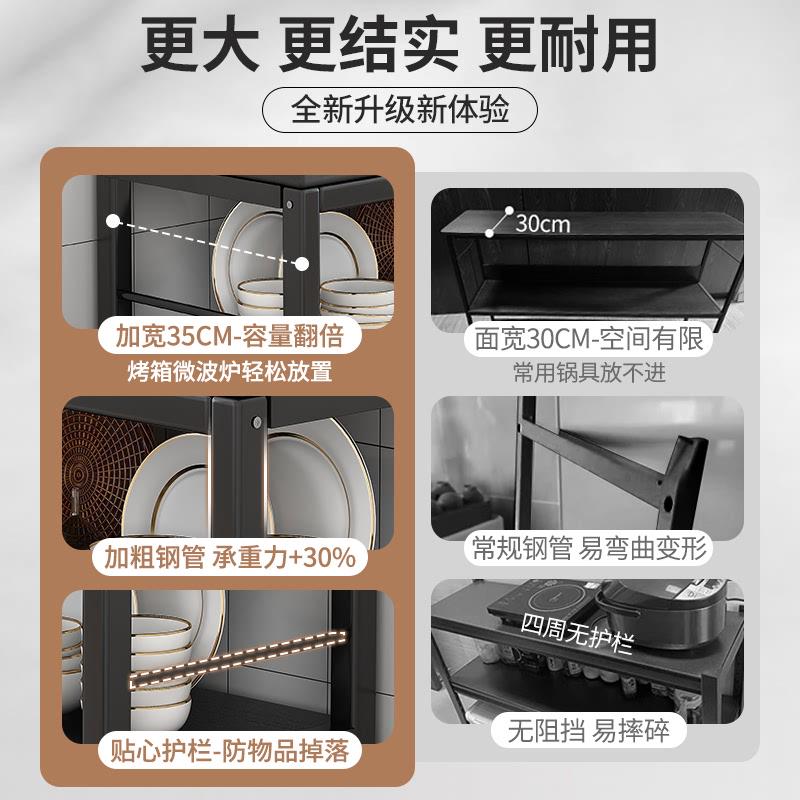 更大 更结实 更耐用

全新升级新体验

加宽35CM-容量翻倍
烤箱微波炉轻松放置

加粗钢管 承重力+30%

贴心护栏-防物品掉落

30cm

面宽30CM-空间有限
常用锅具放不进

常规钢管 易弯曲变形

四周无护栏

无阻挡 易摔碎