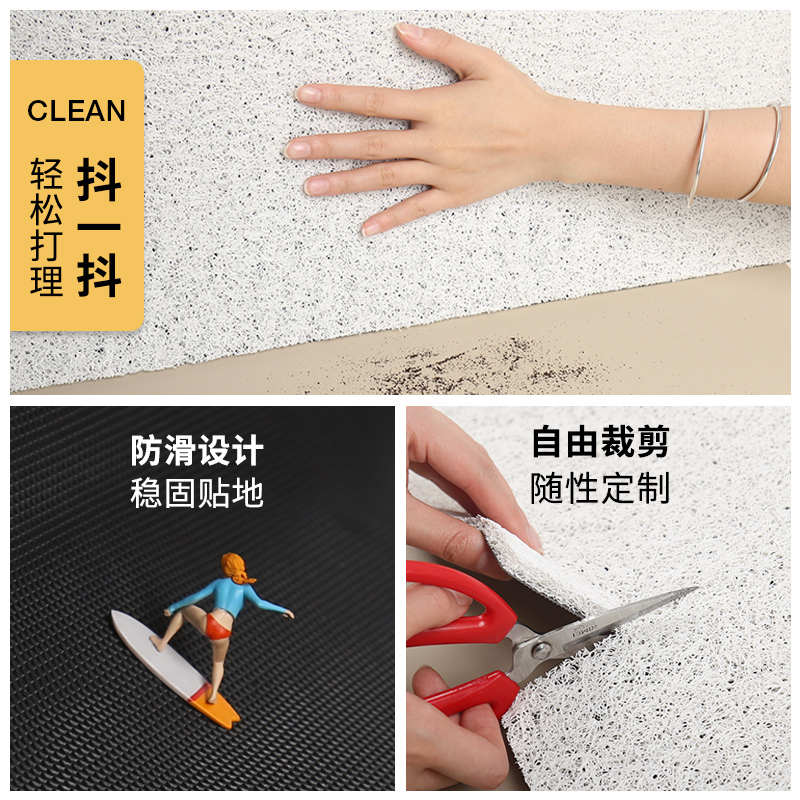 CLEAN

轻松打理

抖一抖

防滑设计
稳固贴地

自由裁剪
随性定制