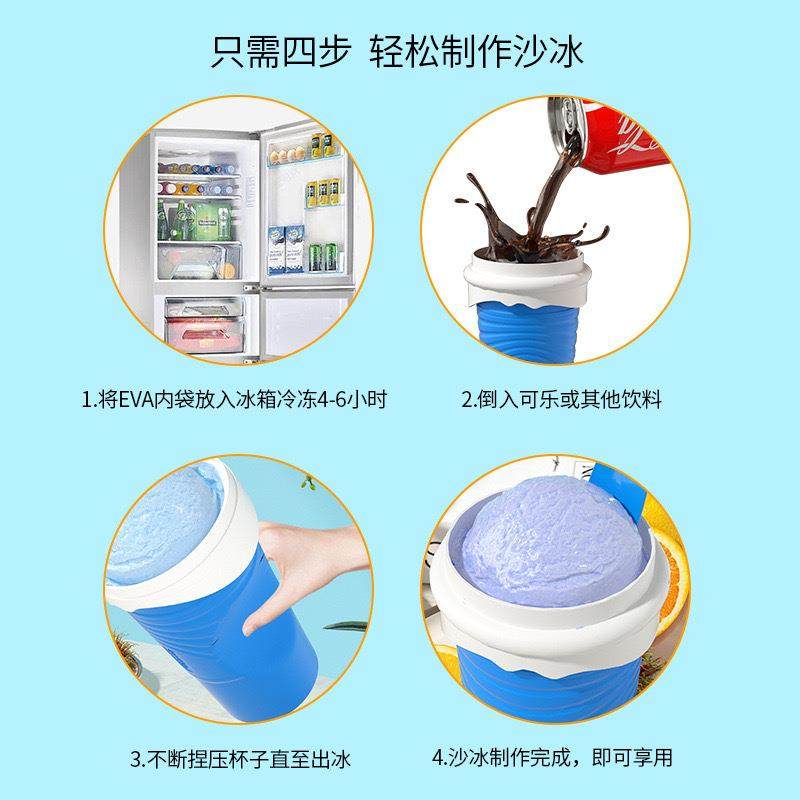 只需四步 轻松制作沙冰

1.将EVA内袋放入冰箱冷冻4-6小时

2.倒入可乐或其他饮料

3.不断捏压杯子直至出冰

4.沙冰制作完成，即可享用