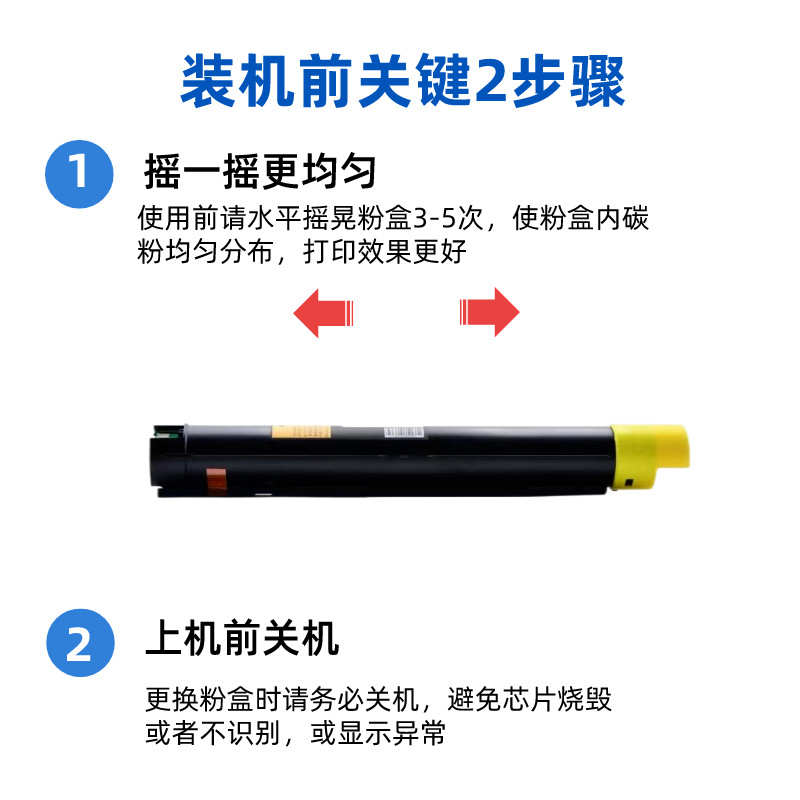 装机前关键2步骤

1 摇一摇更均匀

使用前请水平摇晃粉盒3-5次，使粉盒内碳粉均匀分布，打印效果更好

2 上机前关机

更换粉盒时请务必关机，避免芯片烧毁或者不识别，或显示异常