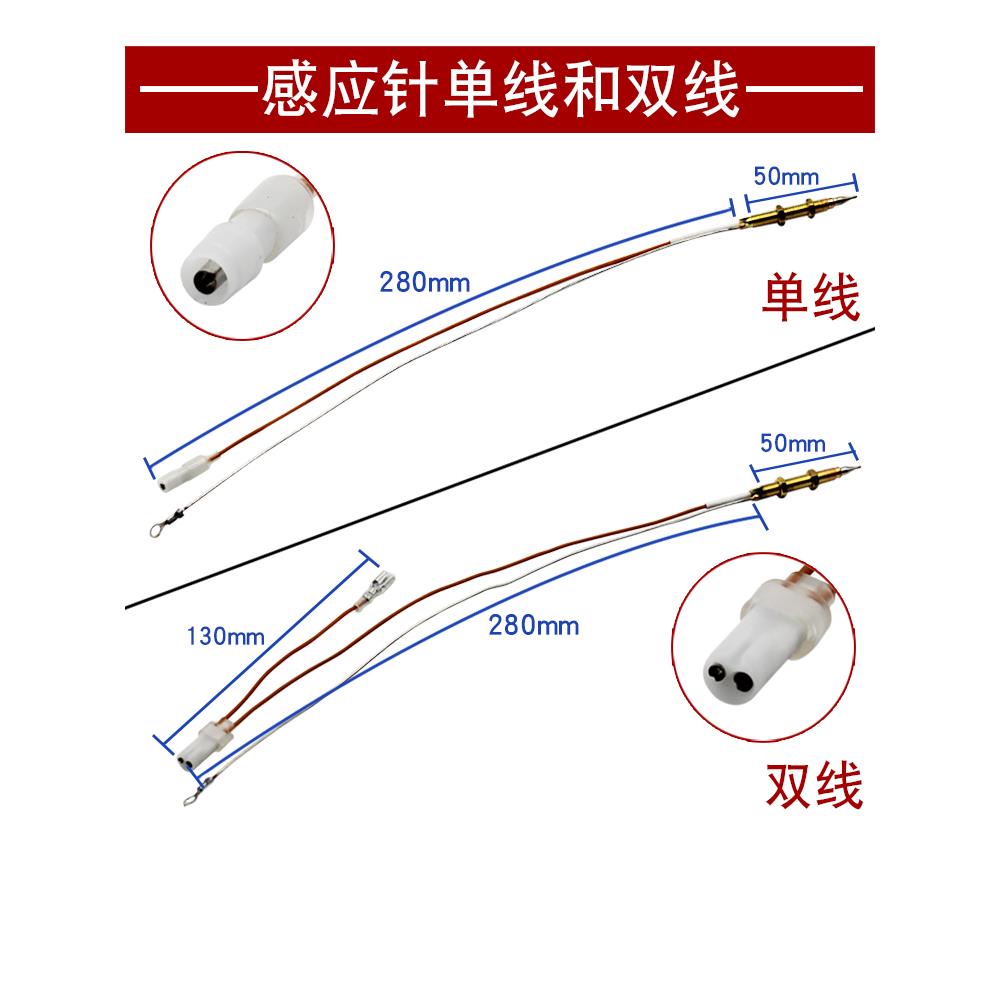 ——感应针单线和双线——

50mm

280mm

单线

50mm

130mm

280mm

双线