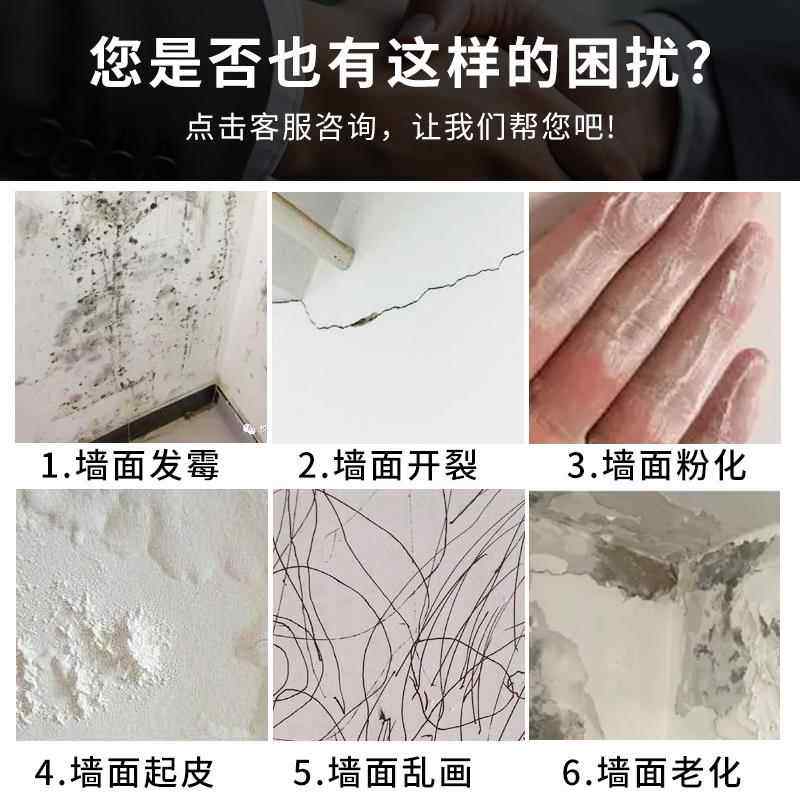 您是否也有这样的困扰？

点击客服咨询，让我们帮您吧！

1.墙面发霉

2.墙面开裂

3.墙面粉化

4.墙面起皮

5.墙面乱画

6.墙面老化