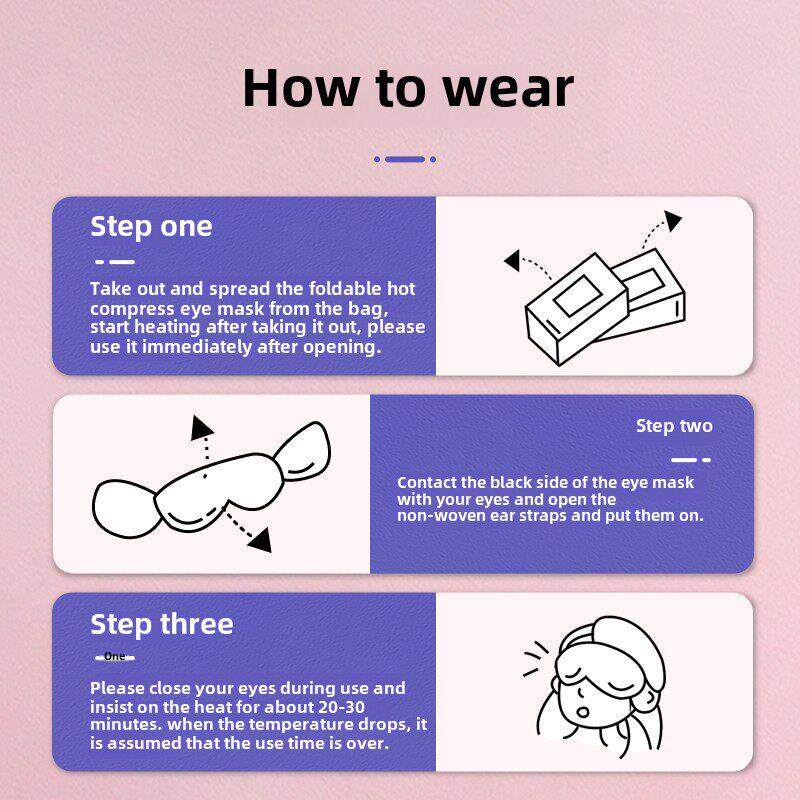 How to wear

Step one

Take out and spread the foldable hot compress eye mask from the bag, start heating after taking it out, please use it immediately after opening.

Step two

Contact the black side of the eye mask with your eyes and open the non-woven ear straps and put them on.

Step three

One

Please close your eyes during use and insist on the heat for about 20-30 minutes. when the temperature drops, it is assumed that the use time is over.