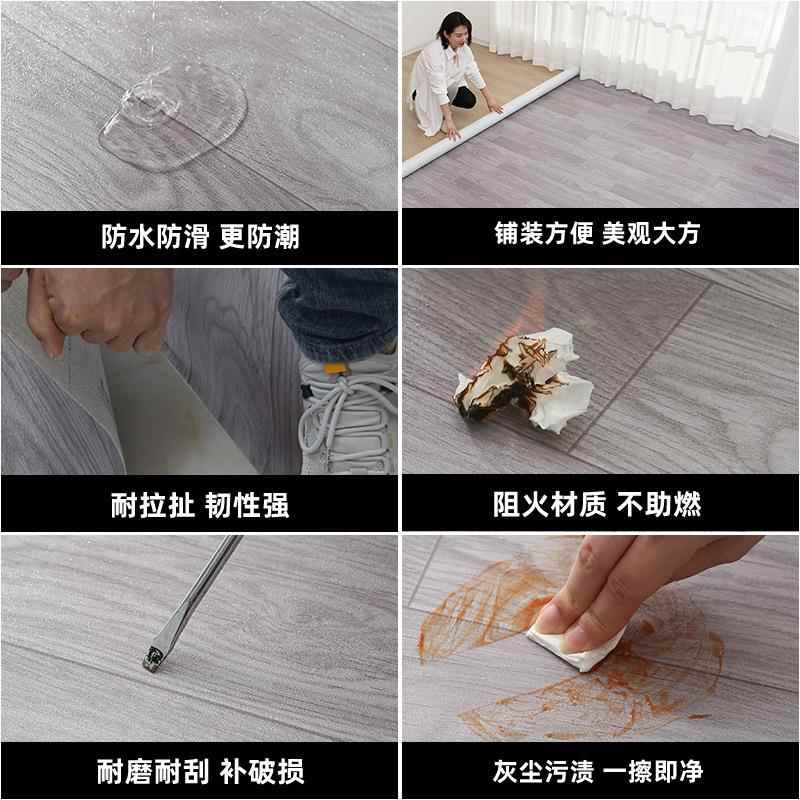 防水防滑 更防潮

铺装方便 美观大方

耐拉扯 韧性强

阻火材质 不助燃

耐磨耐刮 补破损

灰尘污渍 一擦即净