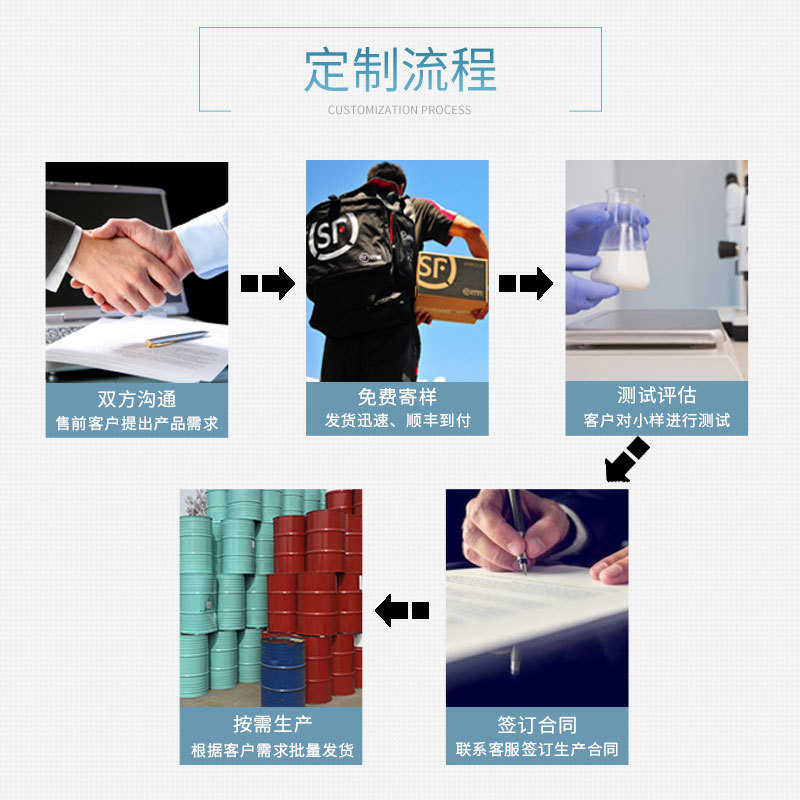 定制流程
CUSTOMIZATION PROCESS

双方沟通
售前客户提出产品需求

SF
SF
免费寄样
发货迅速、顺丰到付

测试评估
客户对小样进行测试

签订合同
联系客服签订生产合同

按需生产
根据客户需求批量发货