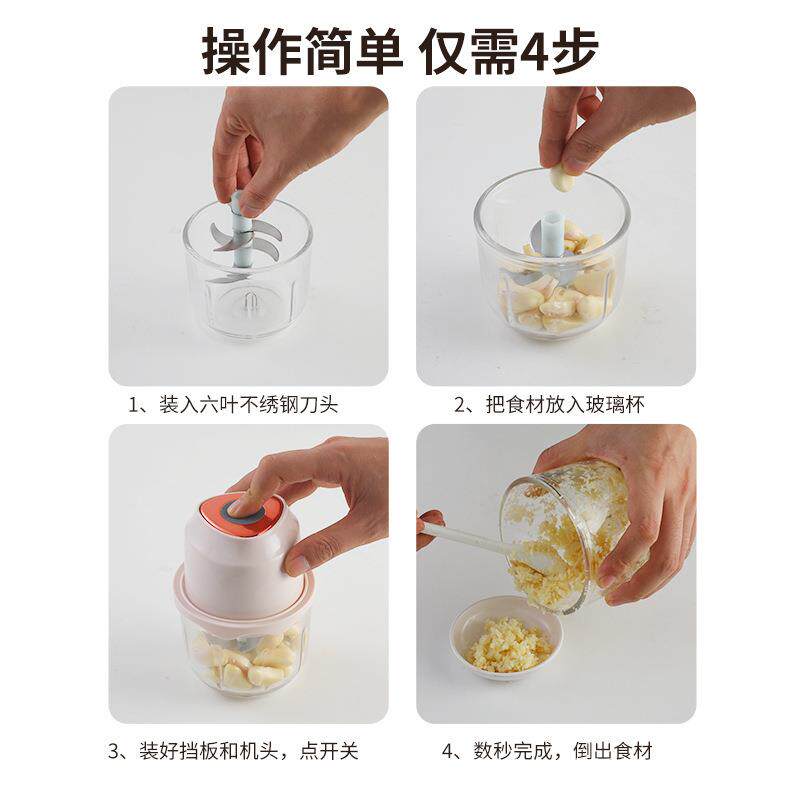 操作简单 仅需4步

1、装入六叶不绣钢刀头

2、把食材放入玻璃杯

3、装好挡板和机头，点开关

4、数秒完成，倒出食材