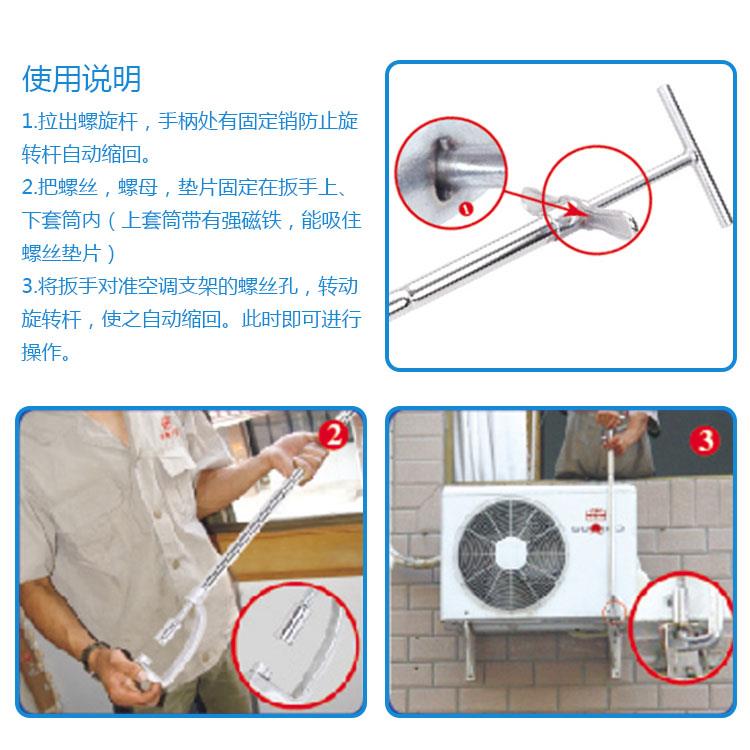 使用说明

1.拉出螺旋杆，手柄处有固定销防止旋转杆自动缩回。

2.把螺丝，螺母，垫片固定在扳手上、下套筒内（上套筒带有强磁铁，能吸住螺丝垫片）

3.将扳手对准空调支架的螺丝孔，转动旋转杆，使之自动缩回。此时即可进行操作。

1

2

3