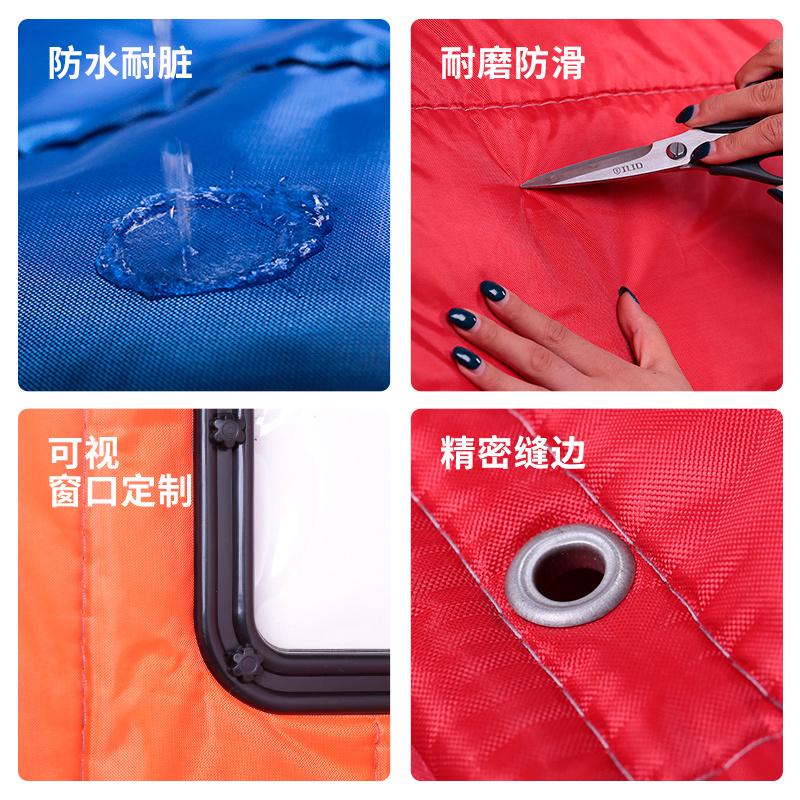 防水耐脏

耐磨防滑

可视
窗口定制

精密缝边