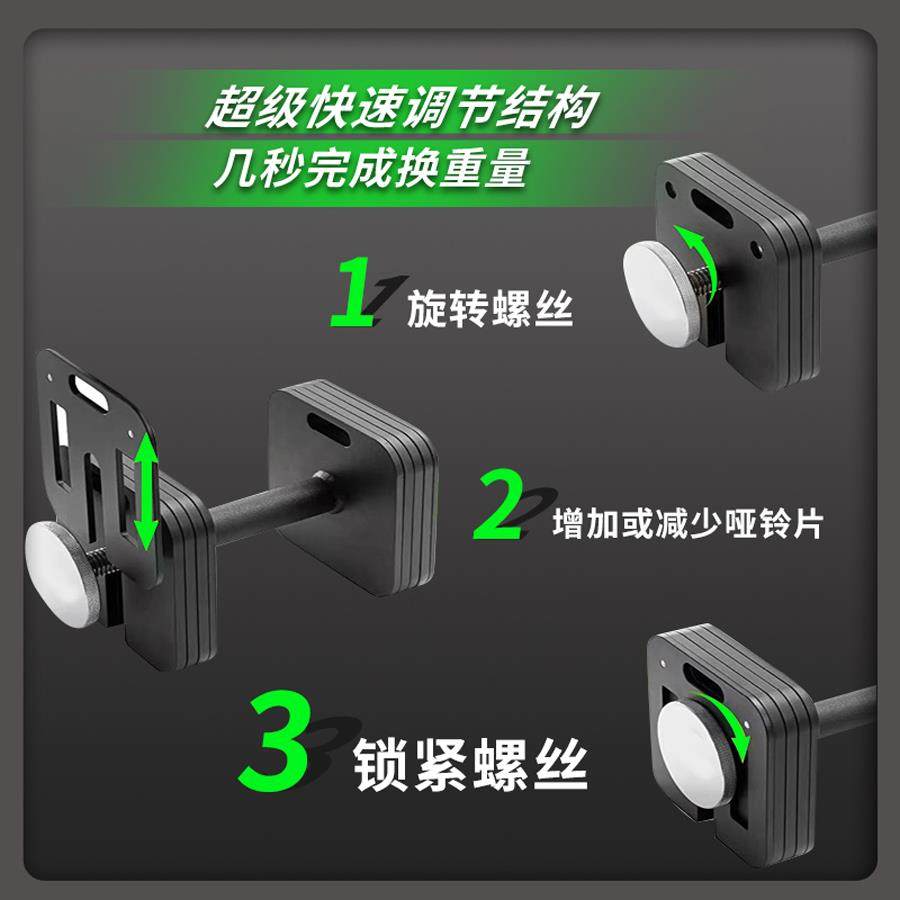 超级快速调节结构
几秒完成换重量

1 旋转螺丝

2 增加或减少哑铃片

3 锁紧螺丝