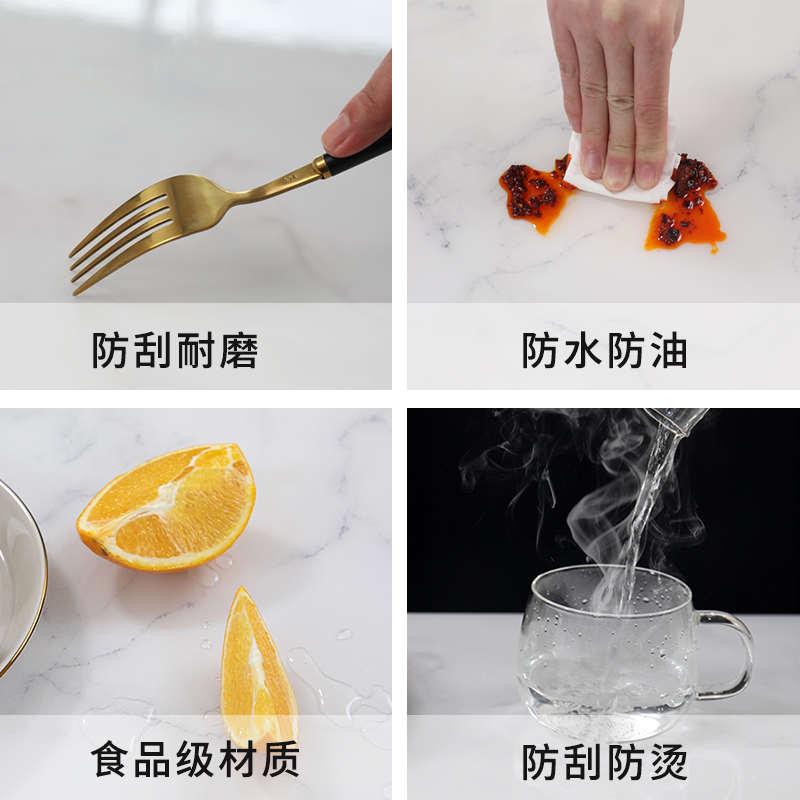 防刮耐磨

防水防油

食品级材质

防刮防烫