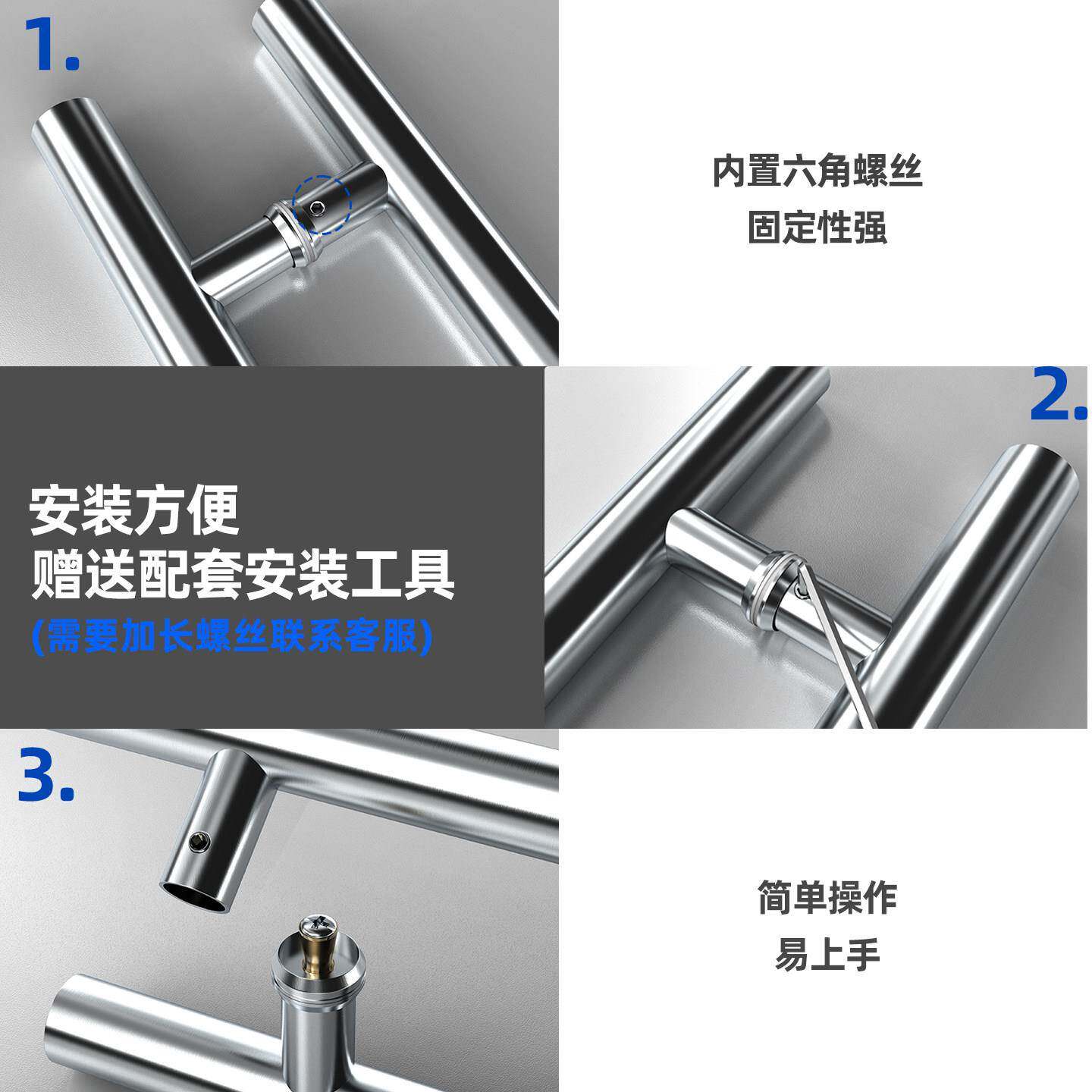 1.

内置六角螺丝
固定性强

安装方便
赠送配套安装工具
(需要加长螺丝联系客服)

2.

3.

简单操作
易上手