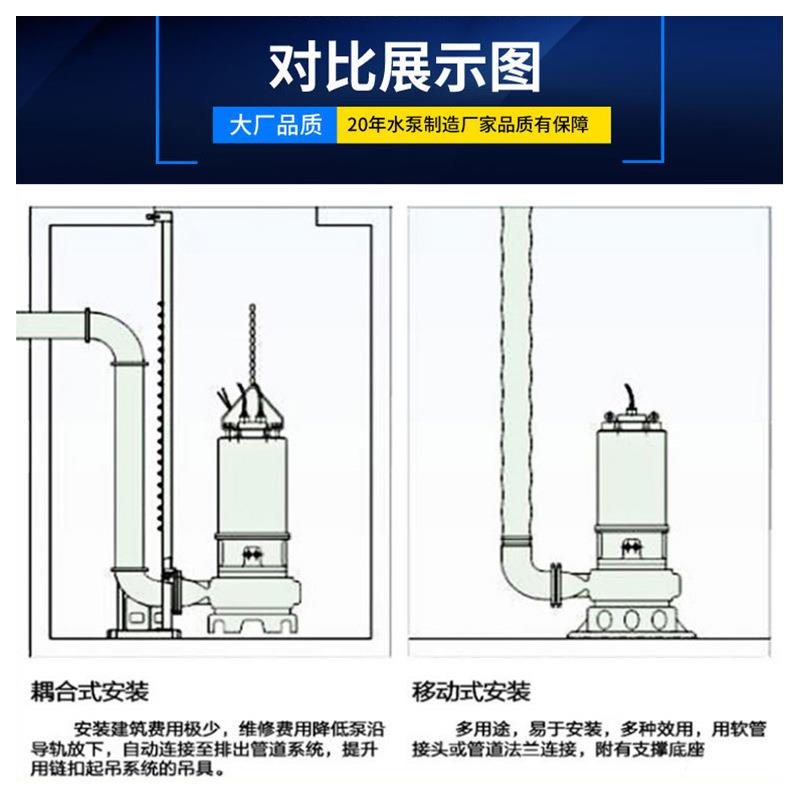 对比展示图

大厂品质 20年水泵制造厂家品质有保障

耦合式安装

安装建筑费用极少，维修费用降低泵沿导轨放下，自动连接至排出管道系统，提升用链扣起吊系统的吊具。

移动式安装

多用途，易于安装，多种效用，用软管接头或管道法兰连接，附有支撑底座