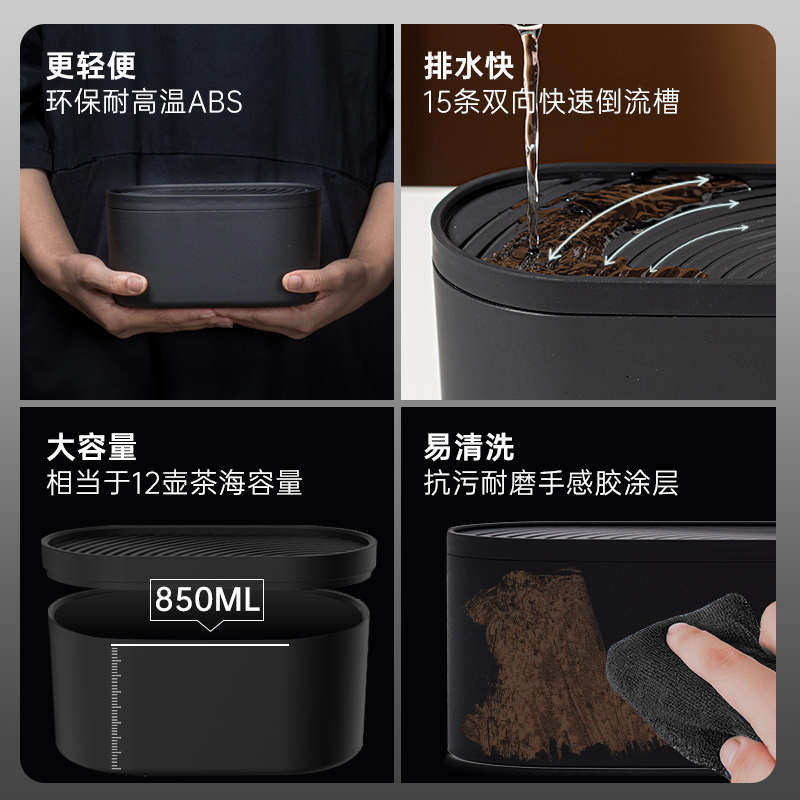 更轻便
环保耐高温ABS

排水快
15条双向快速倒流槽

大容量
相当于12壶茶海容量

850ML

易清洗
抗污耐磨手感胶涂层