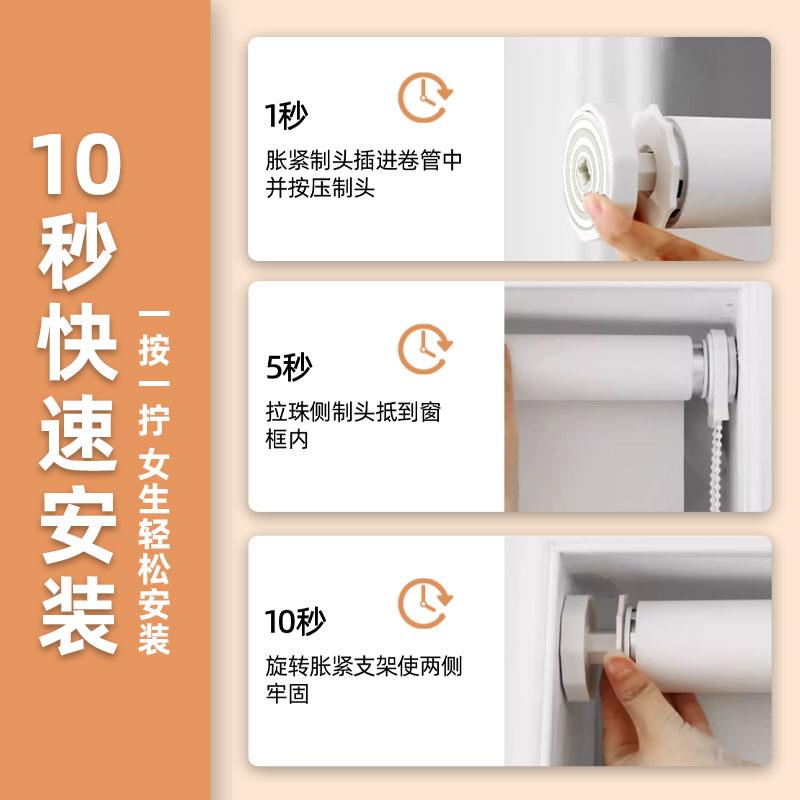 10秒快速安装

一按一拧 女生轻松安装

1秒
胀紧制头插进卷管中并按压制头

5秒
拉珠侧制头抵到窗框内

10秒
旋转胀紧支架使两侧牢固