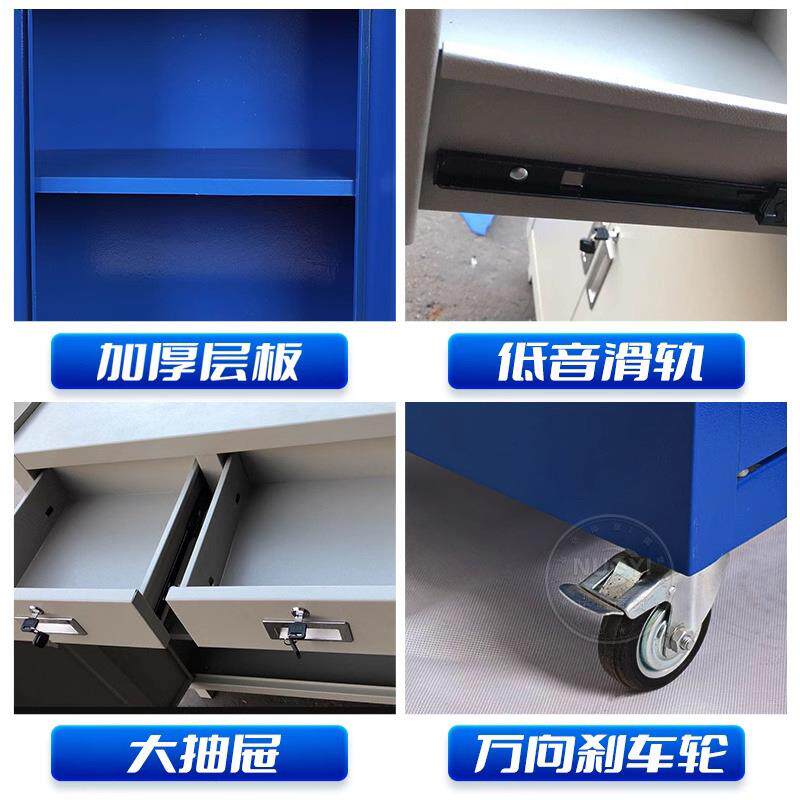 加厚层板

低音滑轨

大抽屉

万向刹车轮