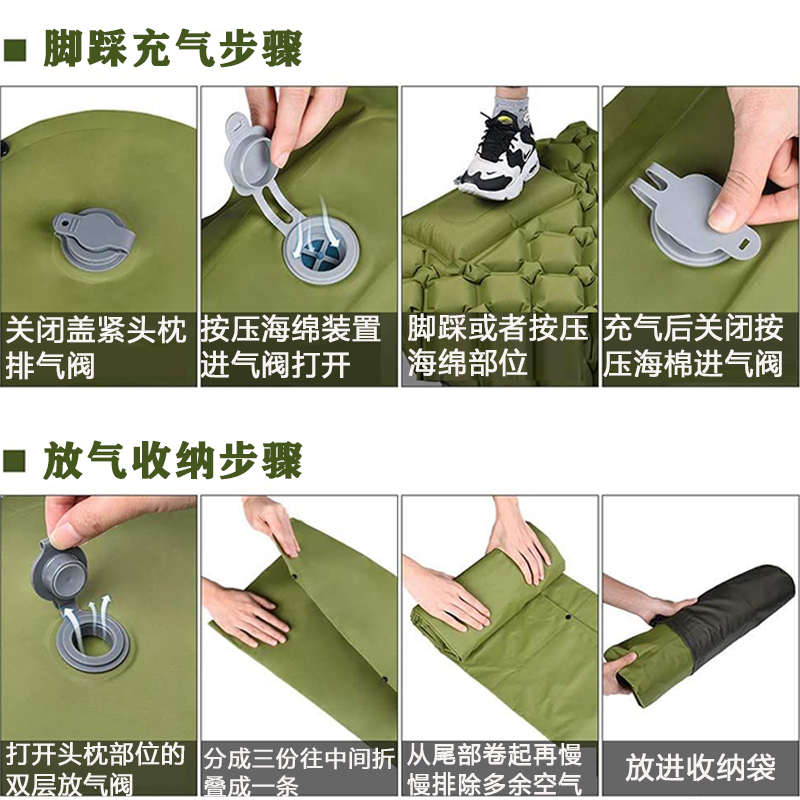 ■ 脚踩充气步骤

关闭盖紧头枕排气阀

按压海绵装置进气阀打开

脚踩或者按压海绵部位

充气后关闭按压海棉进气阀

■ 放气收纳步骤

打开头枕部位的双层放气阀

分成三份往中间折叠成一条

从尾部卷起再慢慢排除多余空气

放进收纳袋