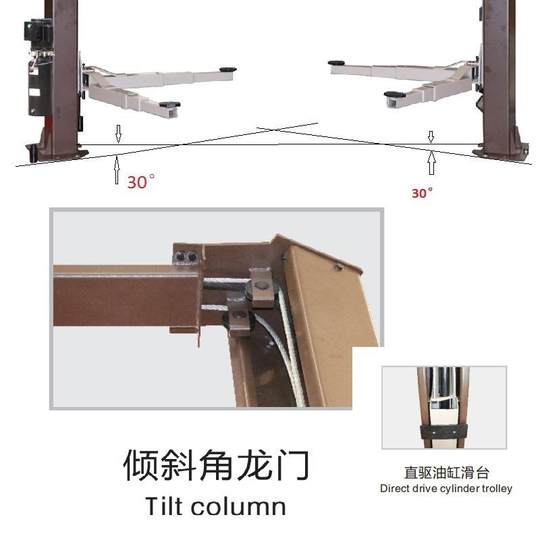 30°

30°

倾斜角龙门
Tilt column

直驱油缸滑台
Direct drive cylinder trolley