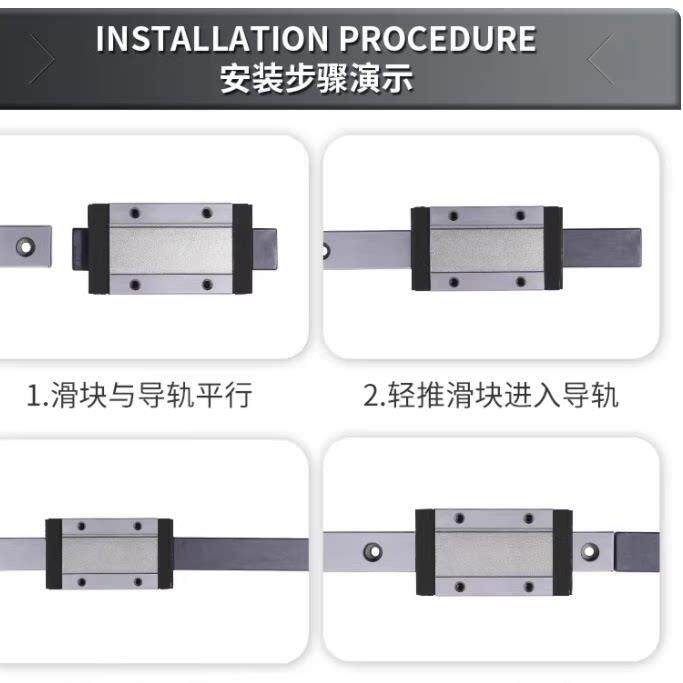 INSTALLATION PROCEDURE
安装步骤演示

1.滑块与导轨平行

2.轻推滑块进入导轨