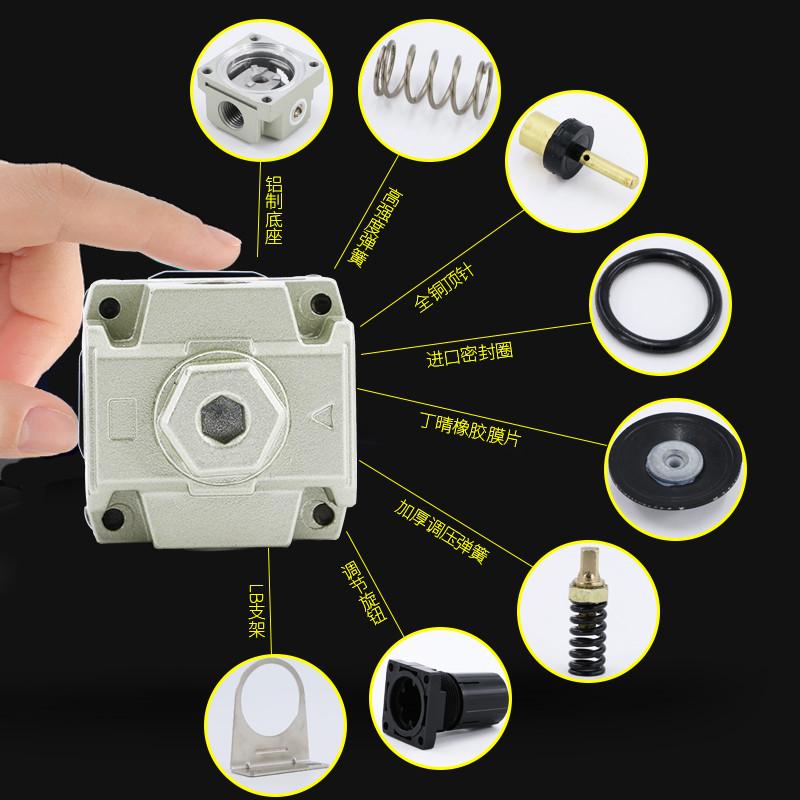 铝制底座

高强度弹簧

全铜顶针

进口密封圈

丁晴橡胶膜片

加厚调压弹簧

调节旋钮

LB支架