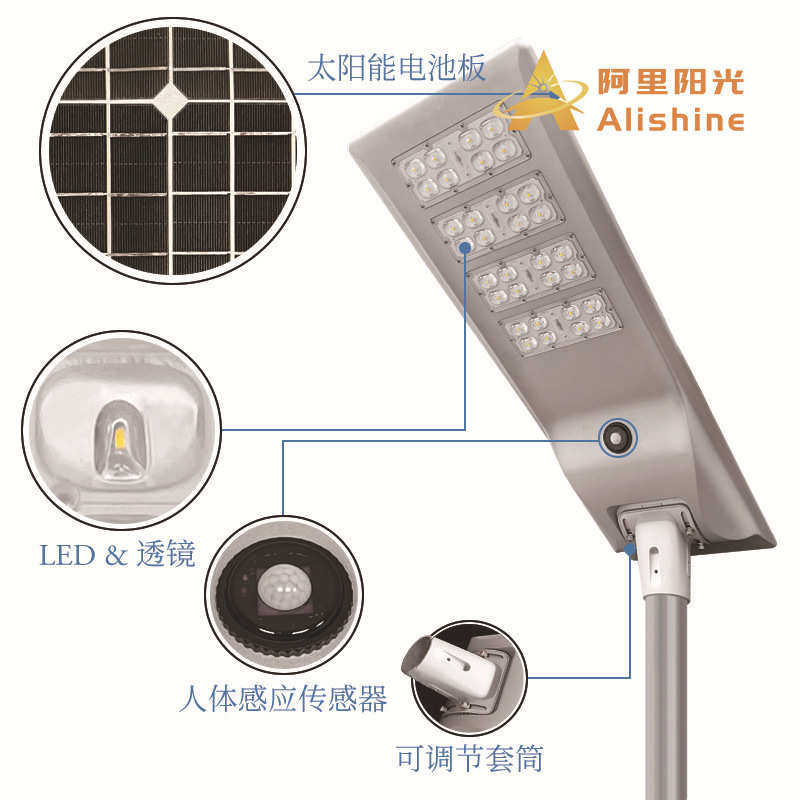 太阳能电池板

阿里阳光
Alishine

LED & 透镜

人体感应传感器

可调节套筒