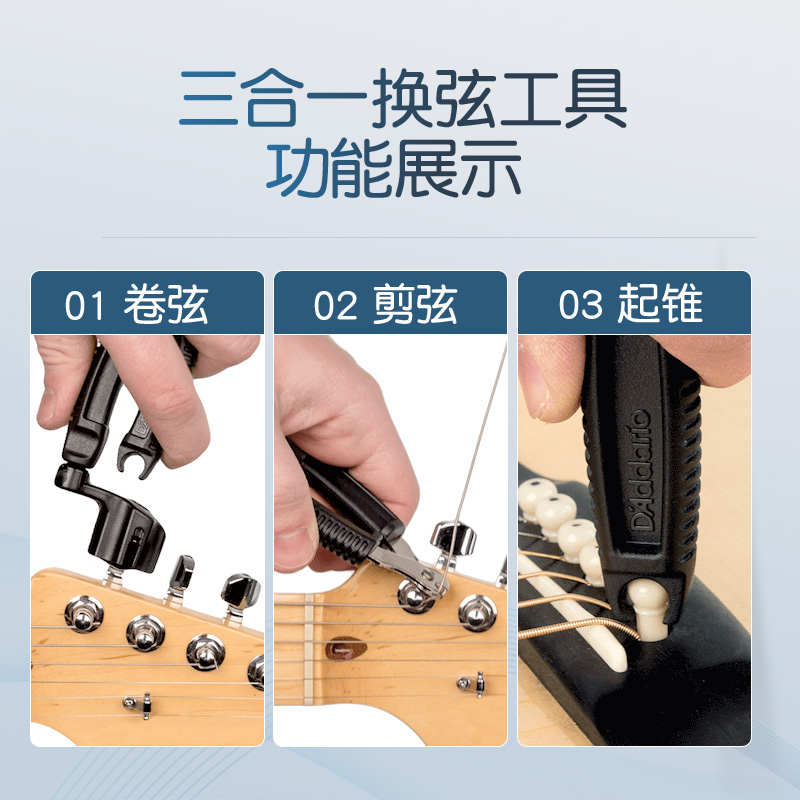 三合一换弦工具
功能展示

01 卷弦

02 剪弦

03 起锥

D'Addario