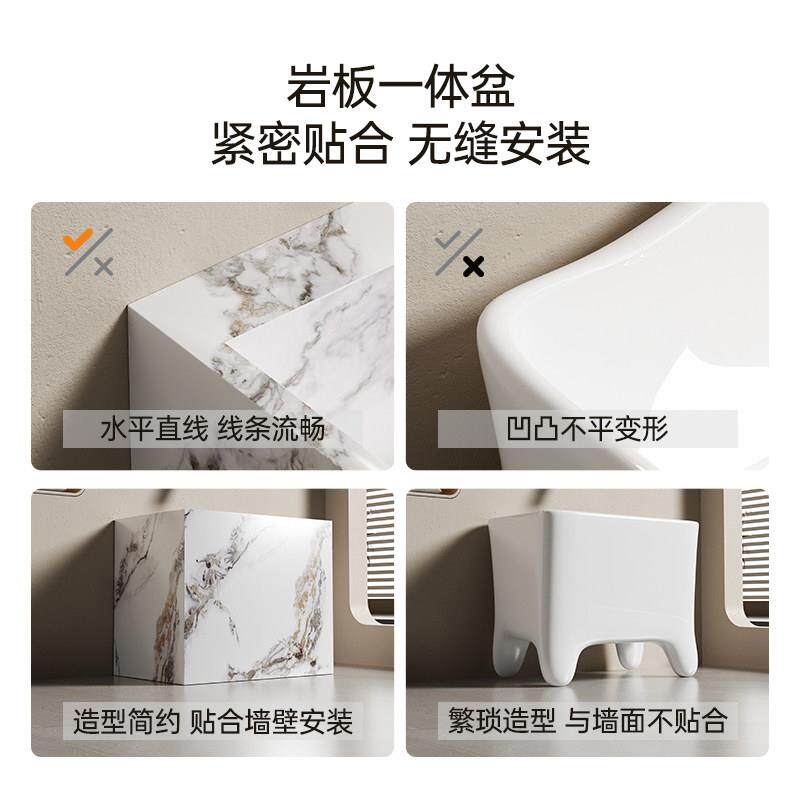 岩板一体盆
紧密贴合 无缝安装

水平直线 线条流畅

凹凸不平变形

造型简约 贴合墙壁安装

繁琐造型 与墙面不贴合