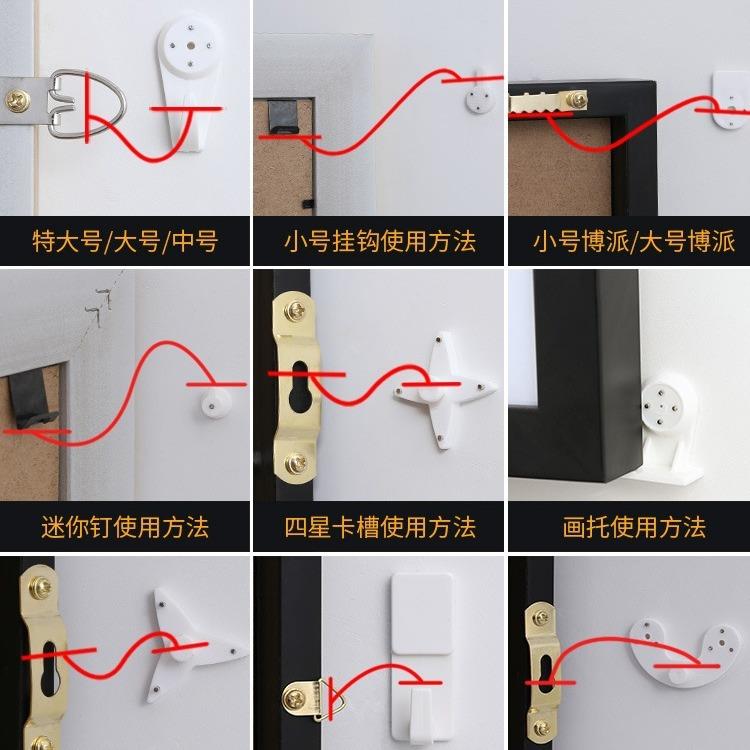 特大号/大号/中号

小号挂钩使用方法

小号博派/大号博派

迷你钉使用方法

四星卡槽使用方法

画托使用方法