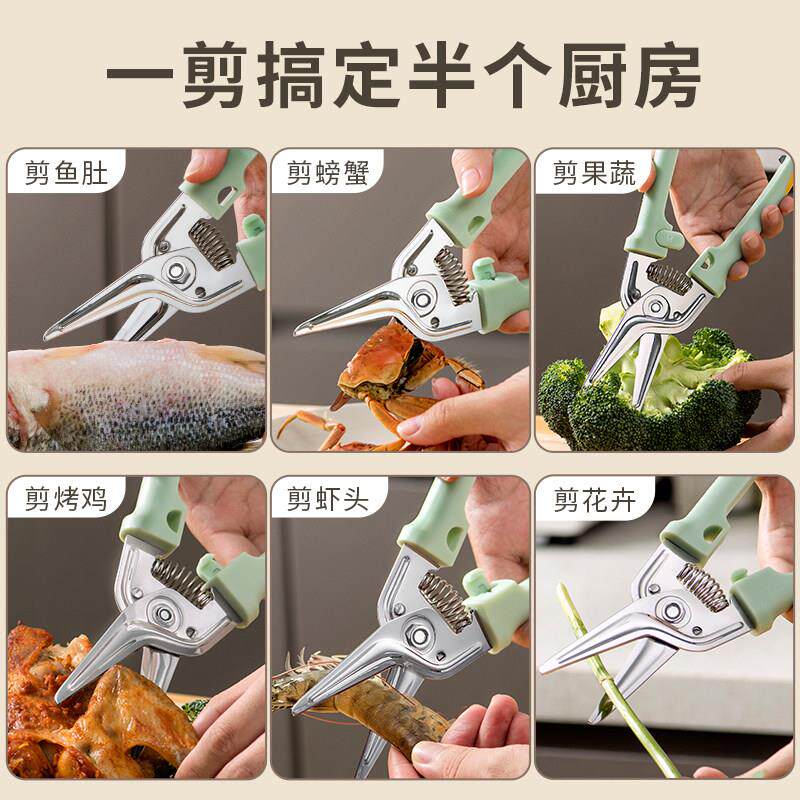 一剪搞定半个厨房

剪鱼肚

剪螃蟹

剪果蔬

剪烤鸡

剪虾头

剪花卉