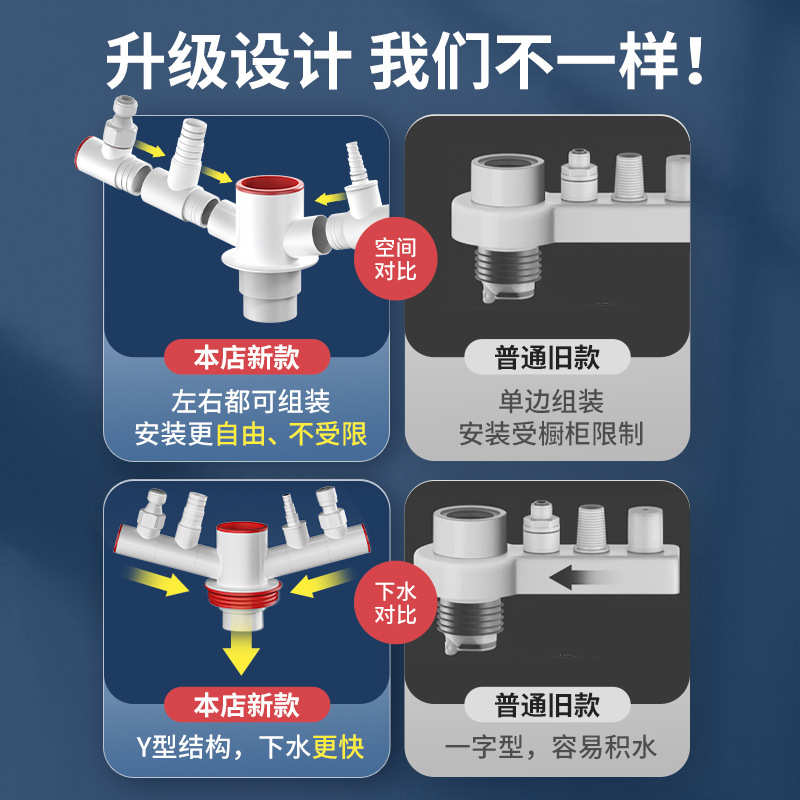 升级设计 我们不一样！

空间对比

本店新款

左右都可组装
安装更自由、不受限

普通旧款

单边组装
安装受橱柜限制

下水对比

本店新款

Y型结构，下水更快

普通旧款

一字型，容易积水