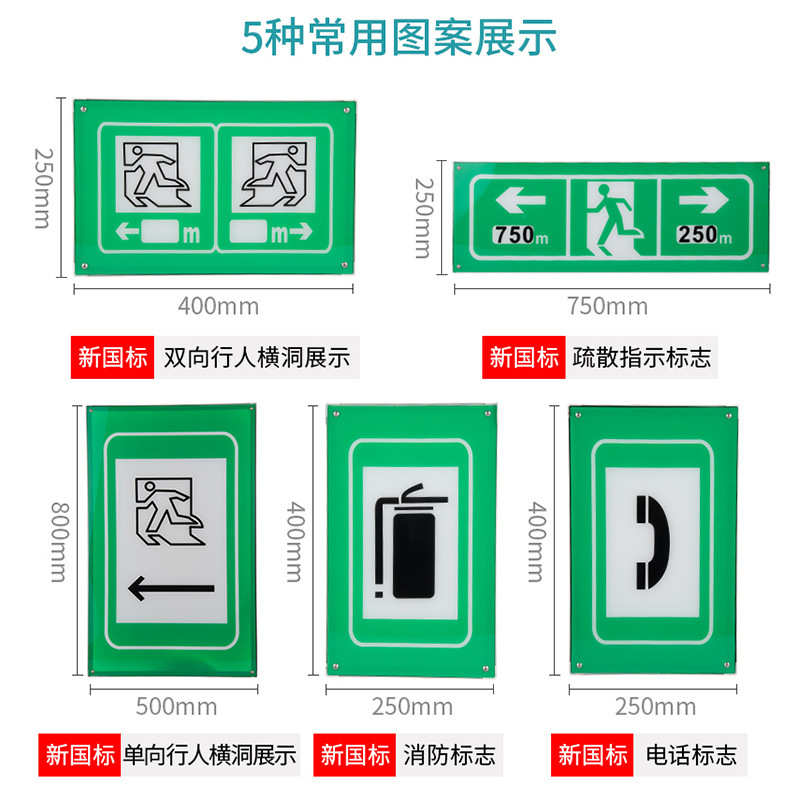 5种常用图案展示

250mm

m m

400mm

新国标 双向行人横洞展示

250mm

750m 250m

750mm

新国标 疏散指示标志

800mm

500mm

新国标 单向行人横洞展示

400mm

250mm

新国标 消防标志

400mm

250mm

新国标 电话标志