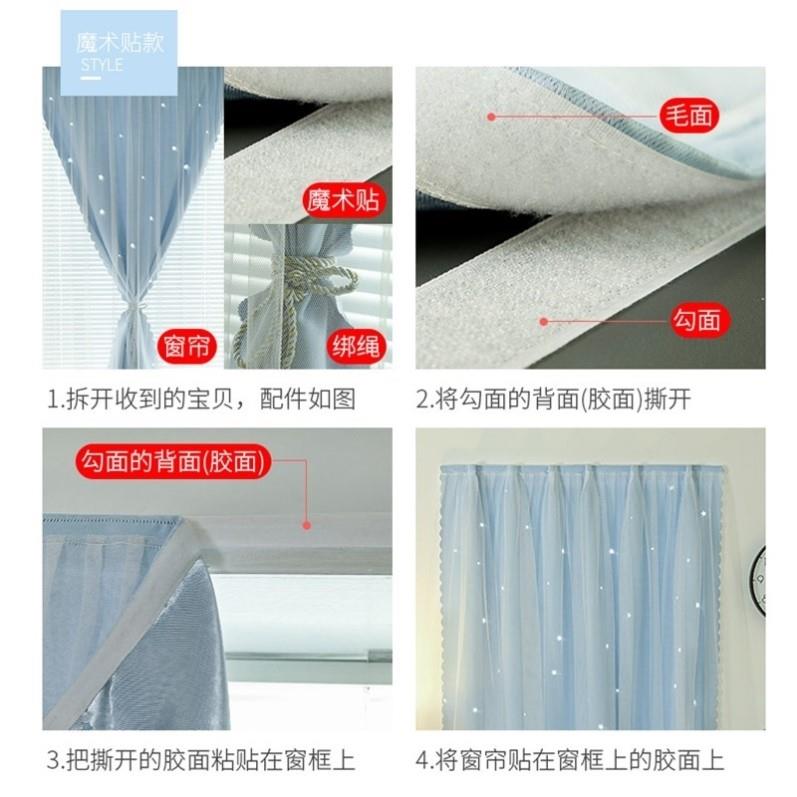 魔术贴款
STYLE

魔术贴

窗帘

绑绳

1.拆开收到的宝贝，配件如图

毛面

勾面

2.将勾面的背面(胶面)撕开

勾面的背面(胶面)

3.把撕开的胶面粘贴在窗框上

4.将窗帘贴在窗框上的胶面上