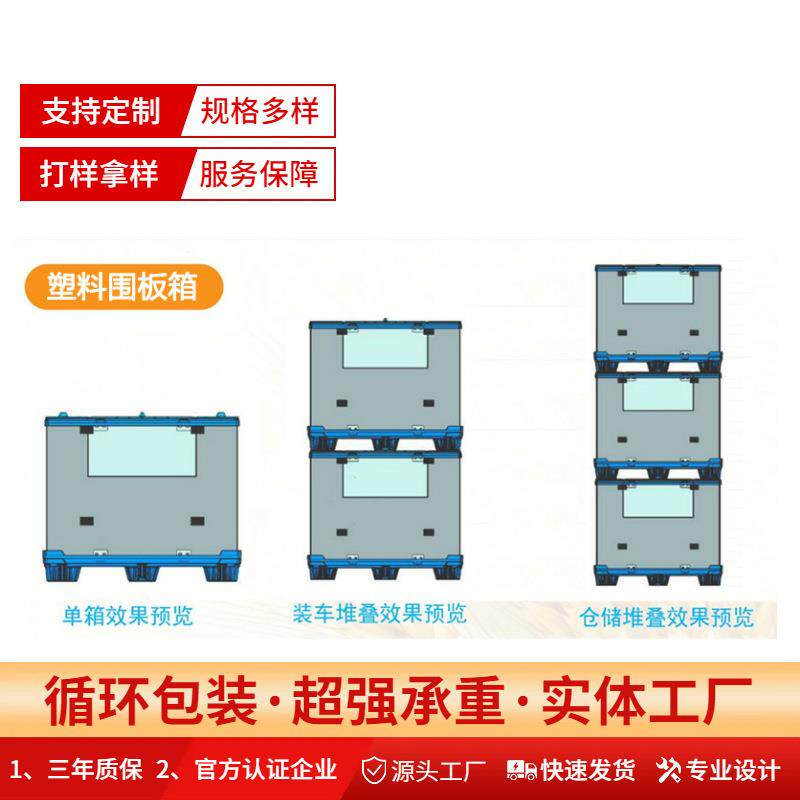 支持定制 规格多样

打样拿样 服务保障

塑料围板箱

单箱效果预览

装车堆叠效果预览

仓储堆叠效果预览

循环包装·超强承重·实体工厂

1、三年质保 2、官方认证企业 源头工厂 快速发货 专业设计